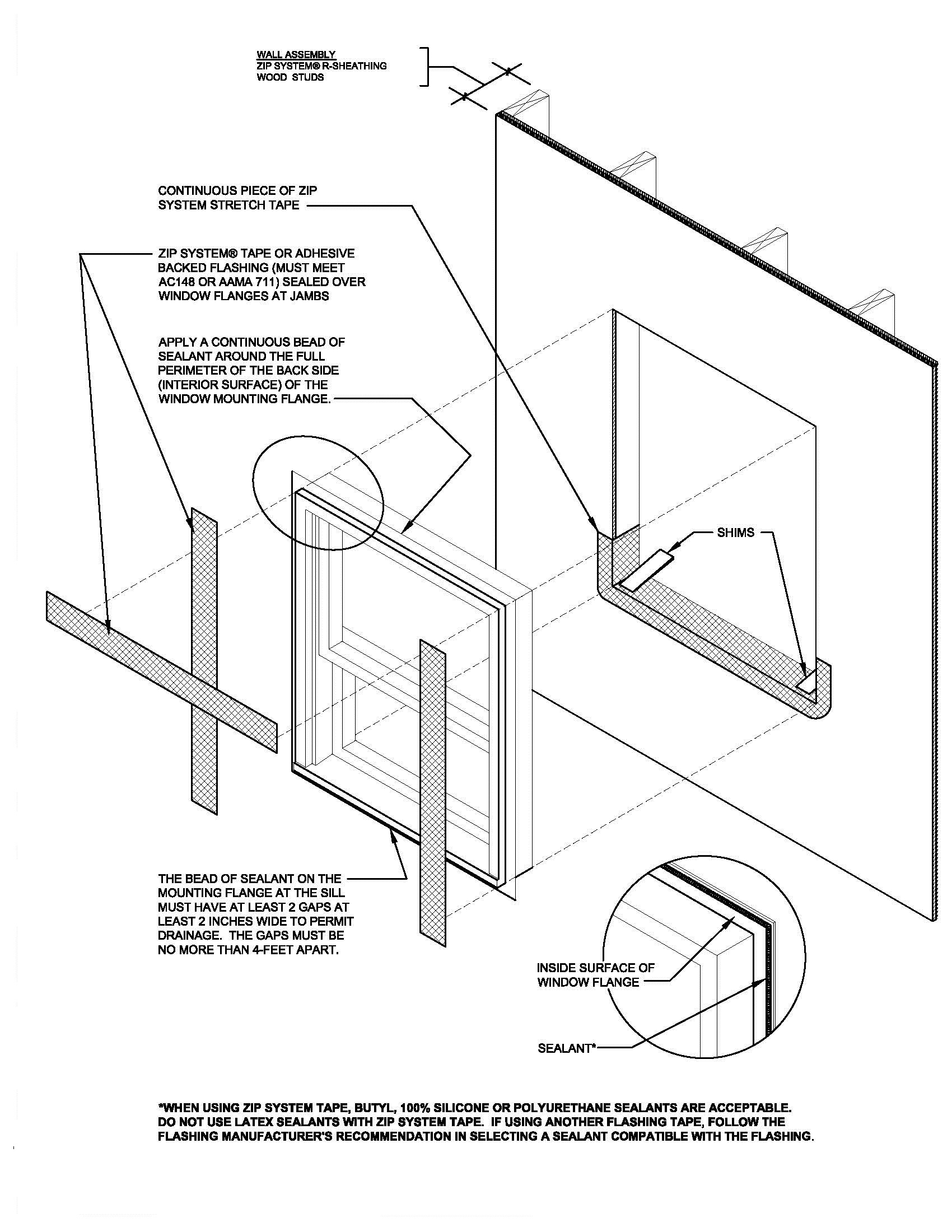 WALL ASSEMBLY
ZIP SYSTEM® R-SHEATHING
WOOD STUDS

CONTINUOUS PIECE OF ZIP SYSTEM STRETCH TAPE

ZIP SYSTEM® TAPE OR ADHESIVE BACKED FLASHING (MUST MEET AC148 OR AAMA 711) SEALED OVER WINDOW FLANGES AT JAMBS

APPLY A CONTINUOUS BEAD OF SEALANT AROUND THE FULL PERIMETER OF THE BACK SIDE (INTERIOR SURFACE) OF THE WINDOW MOUNTING FLANGE.

SHIMS

THE BEAD OF SEALANT ON THE MOUNTING FLANGE AT THE SILL MUST HAVE AT LEAST 2 GAPS AT LEAST 2 INCHES WIDE TO PERMIT DRAINAGE. THE GAPS MUST BE NO MORE THAN 4-FEET APART.

INSIDE SURFACE OF WINDOW FLANGE

SEALANT*

*WHEN USING ZIP SYSTEM TAPE, BUTYL, 100% SILICONE OR POLYURETHANE SEALANTS ARE ACCEPTABLE. DO NOT USE LATEX SEALANTS WITH ZIP SYSTEM TAPE. IF USING ANOTHER FLASHING TAPE, FOLLOW THE FLASHING MANUFACTURER'S RECOMMENDATION IN SELECTING A SEALANT COMPATIBLE WITH THE FLASHING.