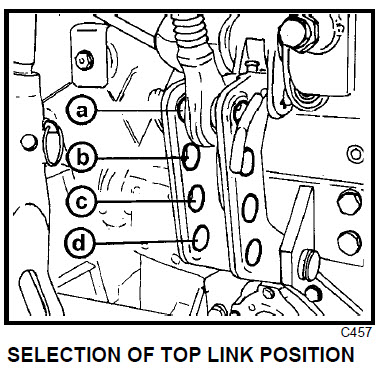 a

b

c

d

C457

SELECTION OF TOP LINK POSITION