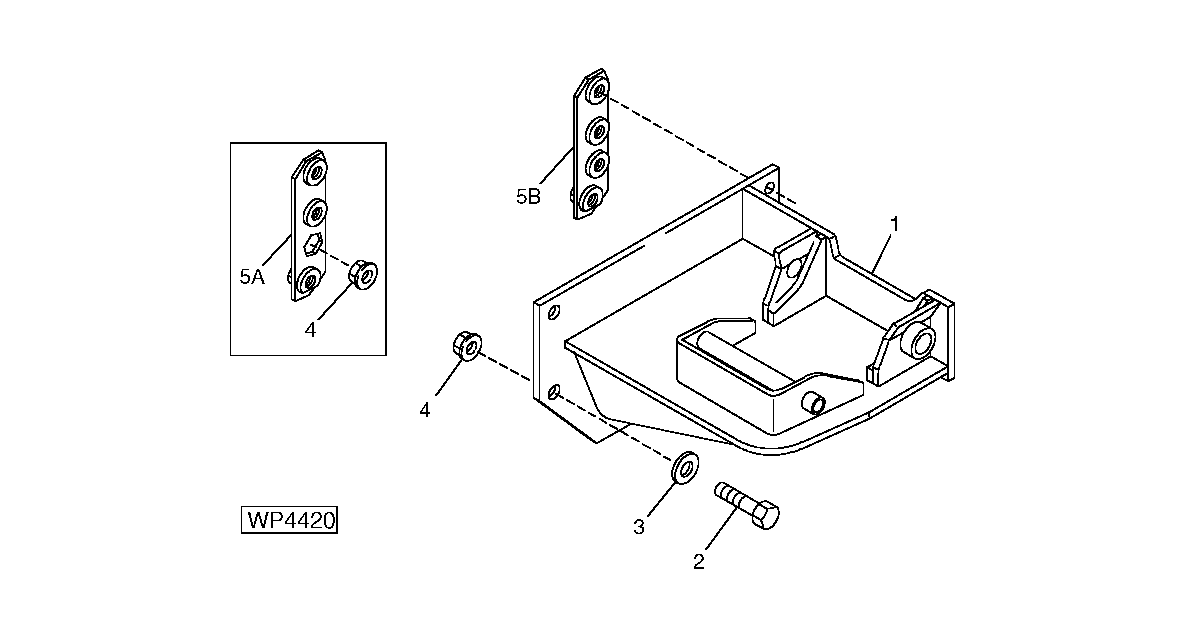 5B
1
5A
4
4
3
2
WP4420