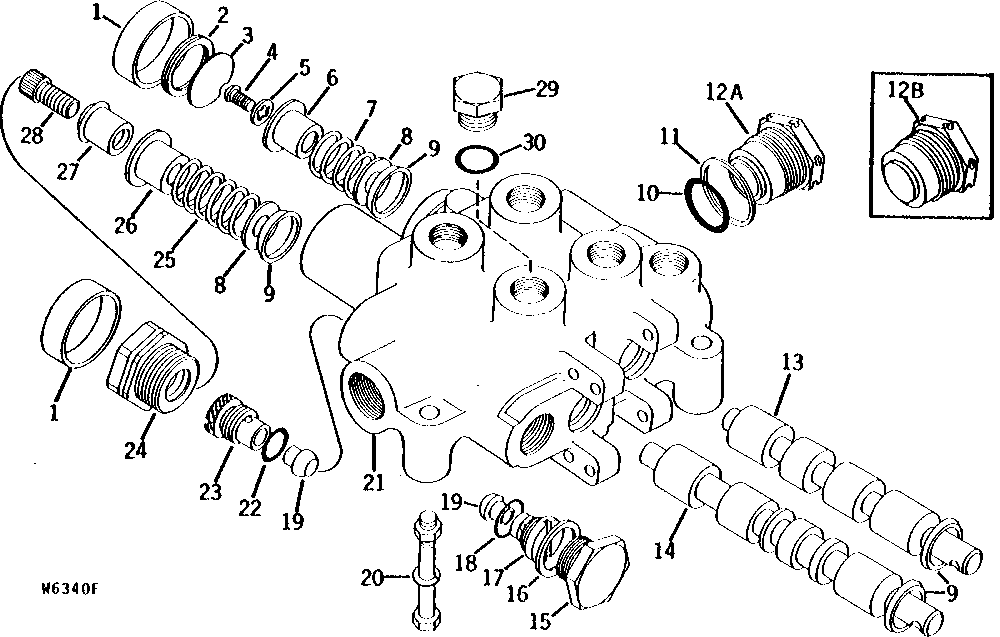 1
2
3
4
5
6
7
8
9
28
27
26
25
8
9
29
30
12A
11
10
12B
1
24
23
22
19
21
13
14
19
18
17
16
15
20
9
W6340F