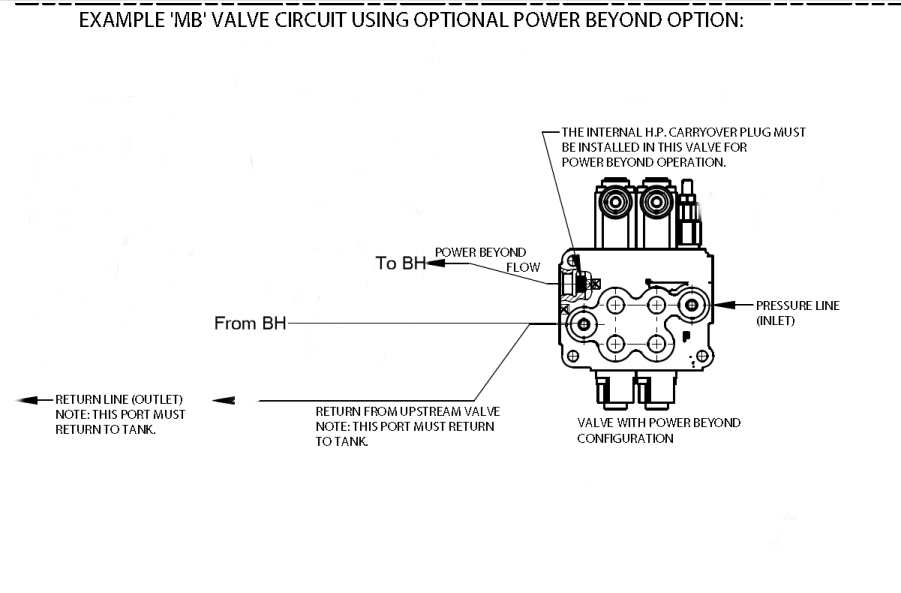 EXAMPLE 'MB' VALVE CIRCUIT USING OPTIONAL POWER BEYOND OPTION:

THE INTERNAL H.P. CARRYOVER PLUG MUST BE INSTALLED IN THIS VALVE FOR POWER BEYOND OPERATION.

To BH

POWER BEYOND FLOW

From BH

PRESSURE LINE (INLET)

RETURN LINE (OUTLET) NOTE: THIS PORT MUST RETURN TO TANK.

RETURN FROM UPSTREAM VALVE NOTE: THIS PORT MUST RETURN TO TANK.

VALVE WITH POWER BEYOND CONFIGURATION