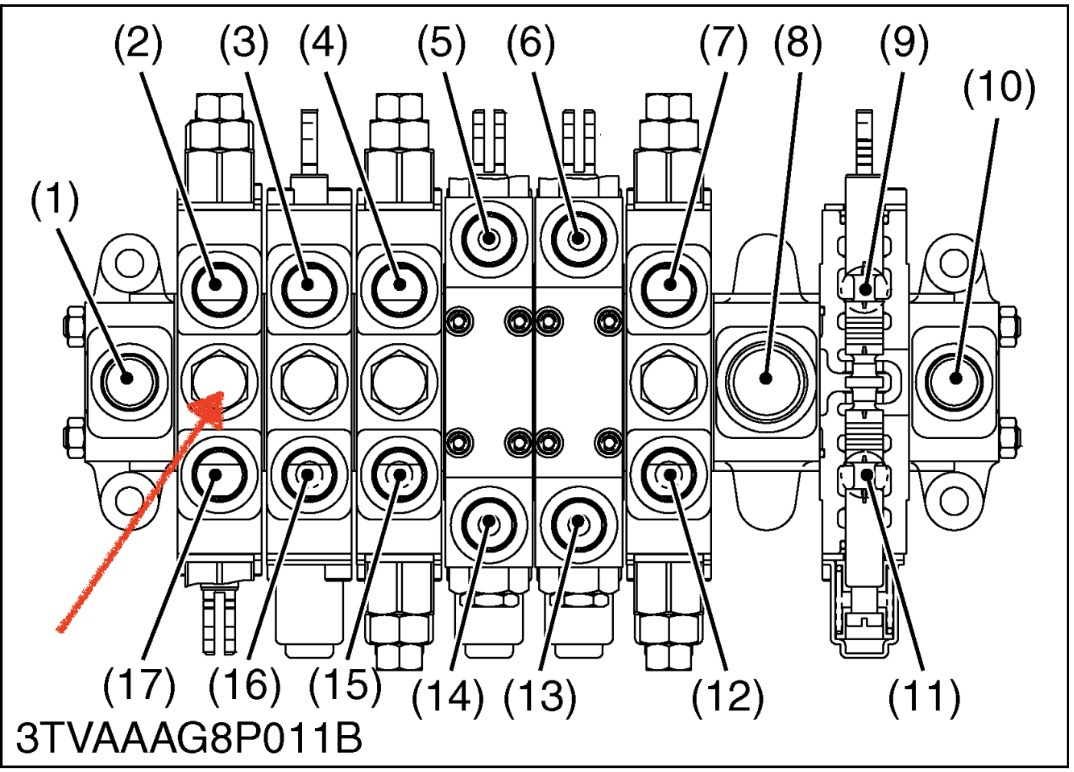 (1)
(2)
(3)
(4)
(5)
(6)
(7)
(8)
(9)
(10)
(17)
(16)
(15)
(14)
(13)
(12)
(11)
3TVAAAG8P011B