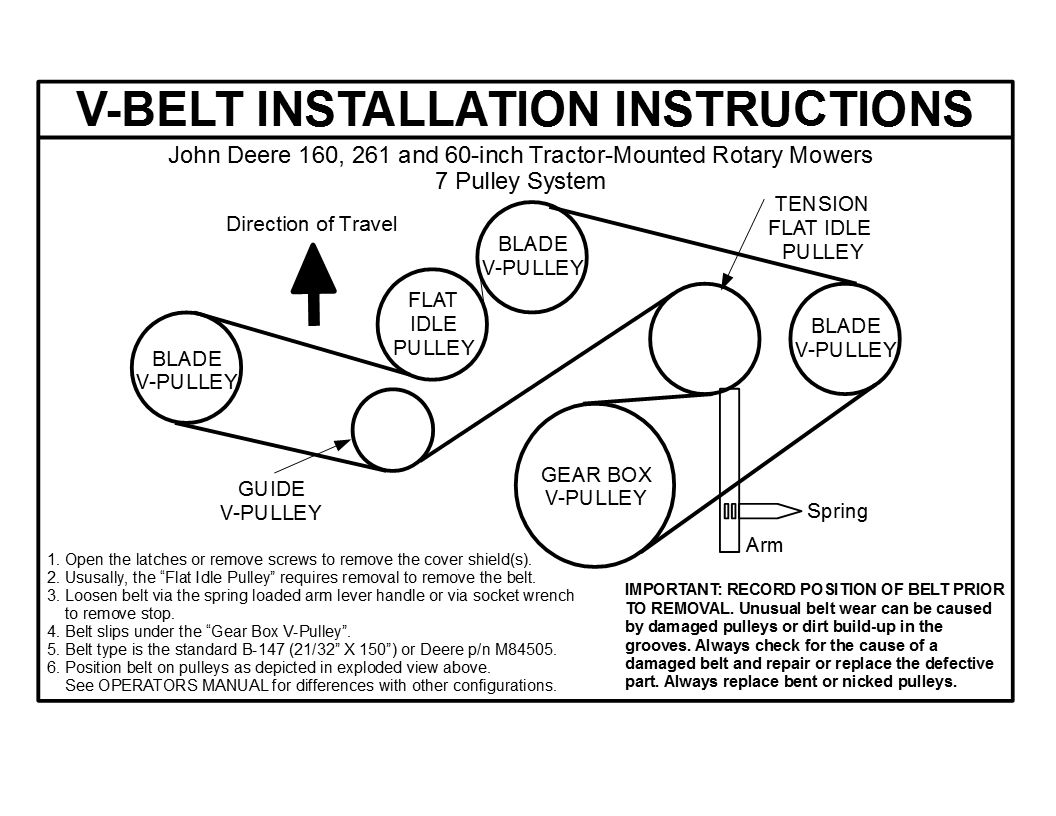 V-BELT INSTALLATION INSTRUCTIONS

John Deere 160, 261 and 60-inch Tractor-Mounted Rotary Mowers
7 Pulley System

Direction of Travel

BLADE V-PULLEY

FLAT IDLE PULLEY

BLADE V-PULLEY

TENSION FLAT IDLE PULLEY

BLADE V-PULLEY

GUIDE V-PULLEY

GEAR BOX V-PULLEY

Spring

Arm

1. Open the latches or remove screws to remove the cover shield(s).
2. Ususally, the “Flat Idle Pulley” requires removal to remove the belt.
3. Loosen belt via the spring loaded arm lever handle or via socket wrench to remove stop.
4. Belt slips under the “Gear Box V-Pulley”.
5. Belt type is the standard B-147 (21/32” X 150”) or Deere p/n M84505.
6. Position belt on pulleys as depicted in exploded view above.
See OPERATORS MANUAL for differences with other configurations.

IMPORTANT: RECORD POSITION OF BELT PRIOR TO REMOVAL. Unusual belt wear can be caused by damaged pulleys or dirt build-up in the grooves. Always check for the cause of a damaged belt and repair or replace the defective part. Always replace bent or nicked pulleys.