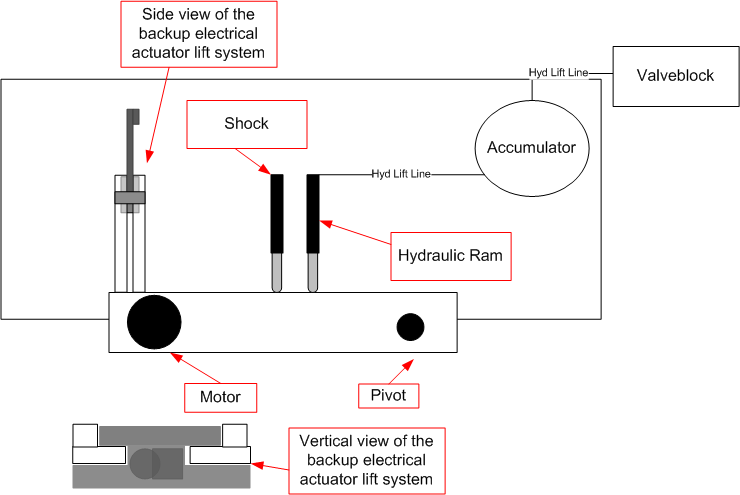 Side view of the backup electrical actuator lift system

Hyd Lift Line

Valveblock

Shock

Accumulator

Hyd Lift Line

Hydraulic Ram

Motor

Pivot

Vertical view of the backup electrical actuator lift system