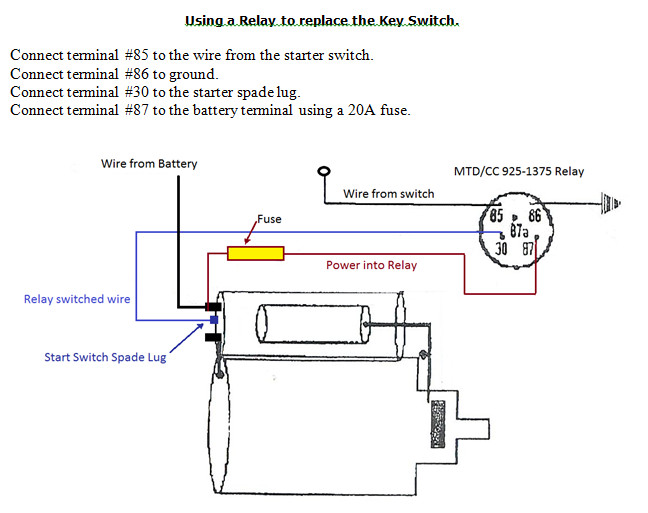 Using a Relay to replace the Key Switch.

Connect terminal #85 to the wire from the starter switch.
Connect terminal #86 to ground.
Connect terminal #30 to the starter spade lug.
Connect terminal #87 to the battery terminal using a 20A fuse.

Wire from Battery

MTD/CC 925-1375 Relay

Wire from switch

85 86 87a 30 87

Fuse

Power into Relay

Relay switched wire

Start Switch Spade Lug