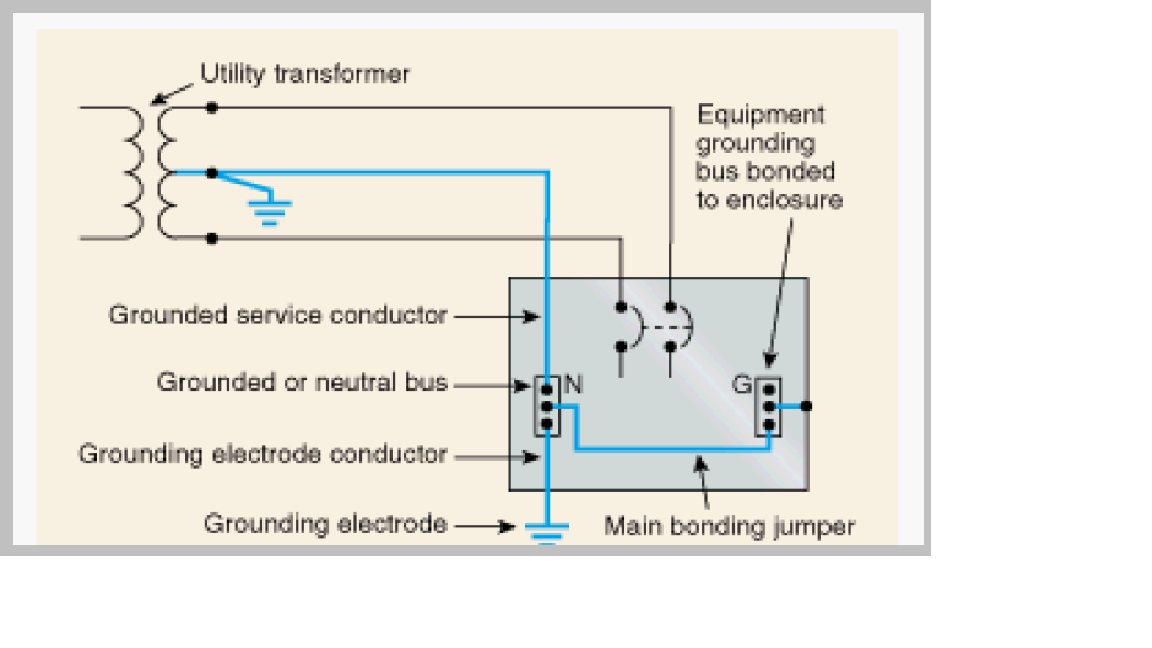 Utility transformer

Equipment grounding bus bonded to enclosure

Grounded service conductor

Grounded or neutral bus

N

G

Grounding electrode conductor

Grounding electrode

Main bonding jumper