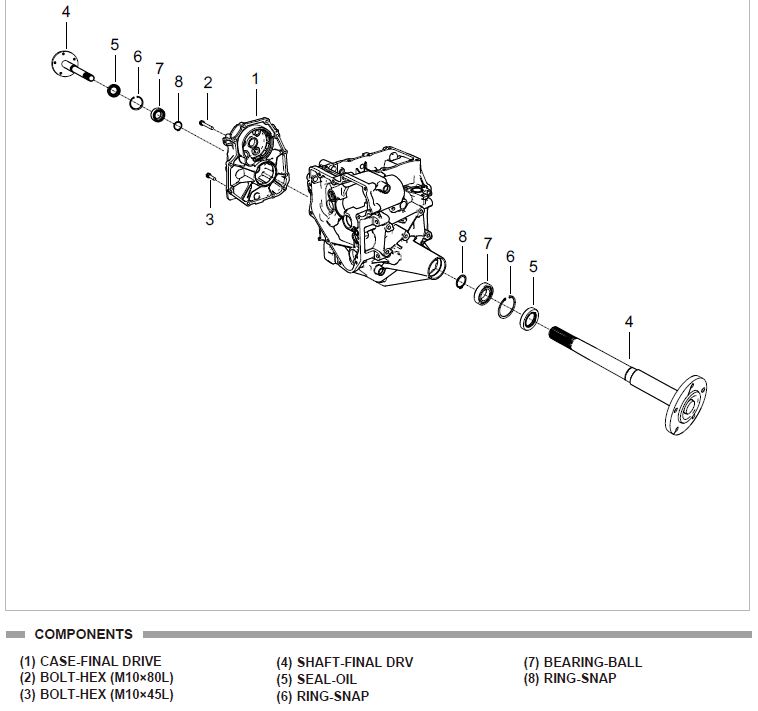 4
5
6
7
8
2
1
3
8
7
6
5
4

COMPONENTS

(1) CASE-FINAL DRIVE
(2) BOLT-HEX (M10×80L)
(3) BOLT-HEX (M10×45L)

(4) SHAFT-FINAL DRV
(5) SEAL-OIL
(6) RING-SNAP

(7) BEARING-BALL
(8) RING-SNAP