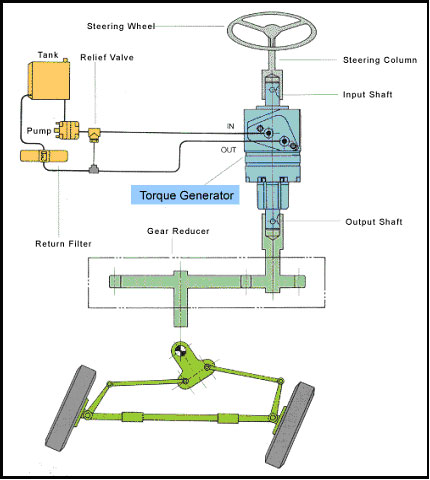 Steering Wheel
Tank
Relief Valve
Steering Column
Input Shaft
Pump
IN
OUT
Torque Generator
Output Shaft
Gear Reducer
Return Filter