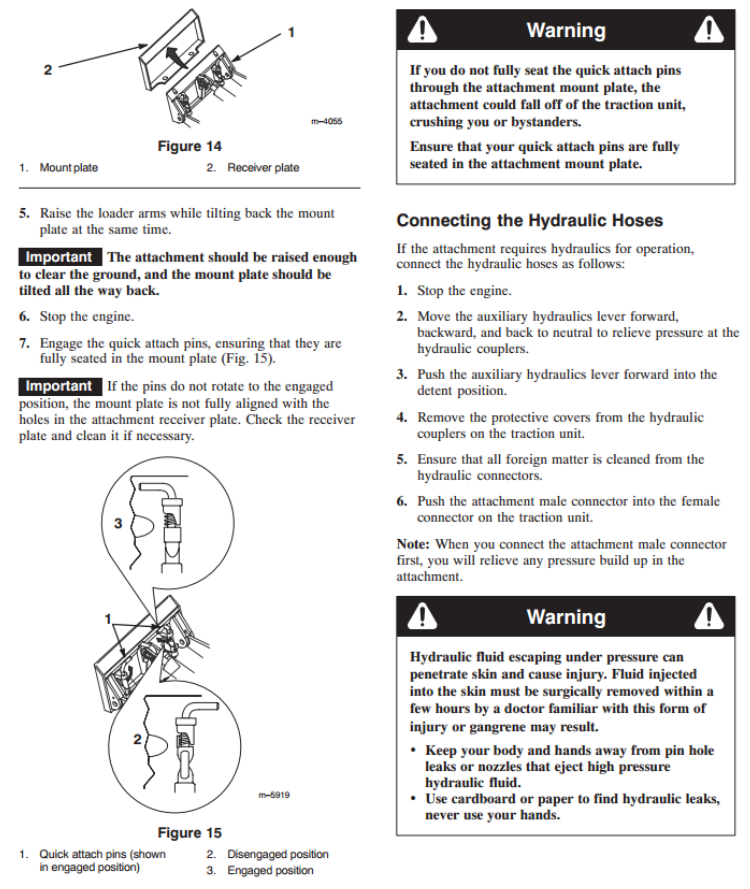 2

1

m–4055

Figure 14

1. Mount plate
2. Receiver plate

5. Raise the loader arms while tilting back the mount plate at the same time.

Important The attachment should be raised enough to clear the ground, and the mount plate should be tilted all the way back.

6. Stop the engine.

7. Engage the quick attach pins, ensuring that they are fully seated in the mount plate (Fig. 15).

Important If the pins do not rotate to the engaged position, the mount plate is not fully aligned with the holes in the attachment receiver plate. Check the receiver plate and clean it if necessary.

3

1

2

m–5919

Figure 15

1. Quick attach pins (shown in engaged position)
2. Disengaged position
3. Engaged position

Warning

If you do not fully seat the quick attach pins through the attachment mount plate, the attachment could fall off of the traction unit, crushing you or bystanders.

Ensure that your quick attach pins are fully seated in the attachment mount plate.

Connecting the Hydraulic Hoses

If the attachment requires hydraulics for operation, connect the hydraulic hoses as follows:

1. Stop the engine.

2. Move the auxiliary hydraulics lever forward, backward, and back to neutral to relieve pressure at the hydraulic couplers.

3. Push the auxiliary hydraulics lever forward into the detent position.

4. Remove the protective covers from the hydraulic couplers on the traction unit.

5. Ensure that all foreign matter is cleaned from the hydraulic connectors.

6. Push the attachment male connector into the female connector on the traction unit.

Note: When you connect the attachment male connector first, you will relieve any pressure build up in the attachment.

Warning

Hydraulic fluid escaping under pressure can penetrate skin and cause injury. Fluid injected into the skin must be surgically removed within a few hours by a doctor familiar with this form of injury or gangrene may result.

• Keep your body and hands away from pin hole leaks or nozzles that eject high pressure hydraulic fluid.
• Use cardboard or paper to find hydraulic leaks, never use your hands.