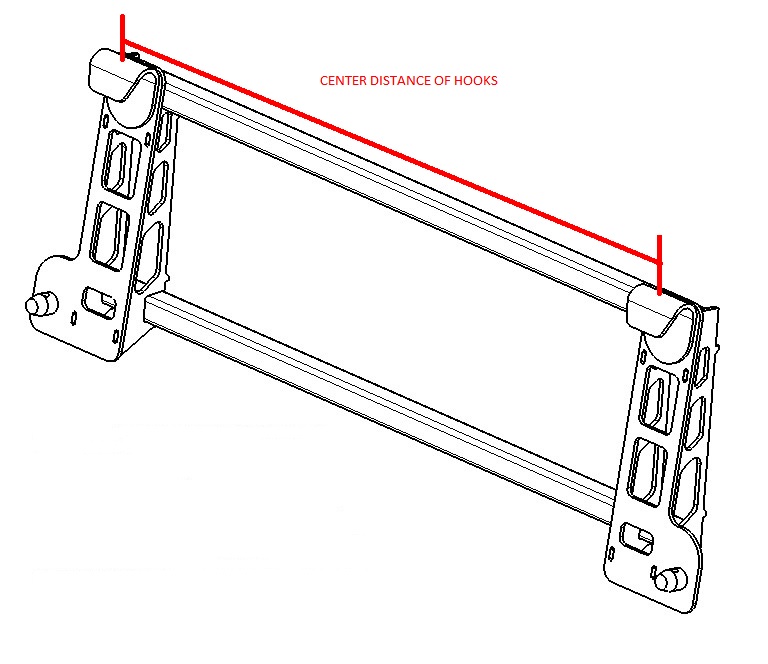 CENTER DISTANCE OF HOOKS