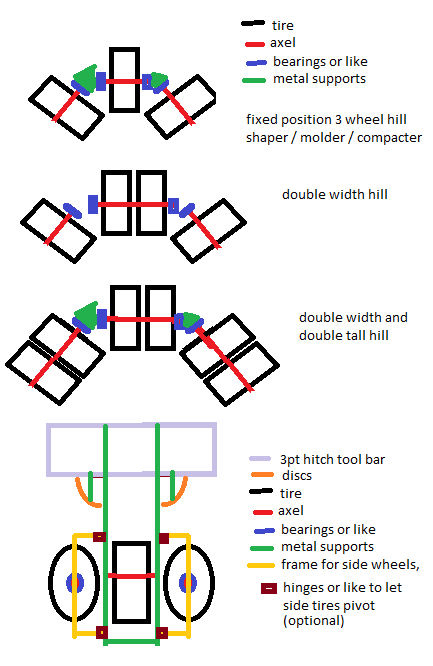 tire
axel
bearings or like
metal supports

fixed position 3 wheel hill shaper / molder / compacter

double width hill

double width and double tall hill

3pt hitch tool bar
discs
tire
axel
bearings or like
metal supports
frame for side wheels,
hinges or like to let side tires pivot (optional)