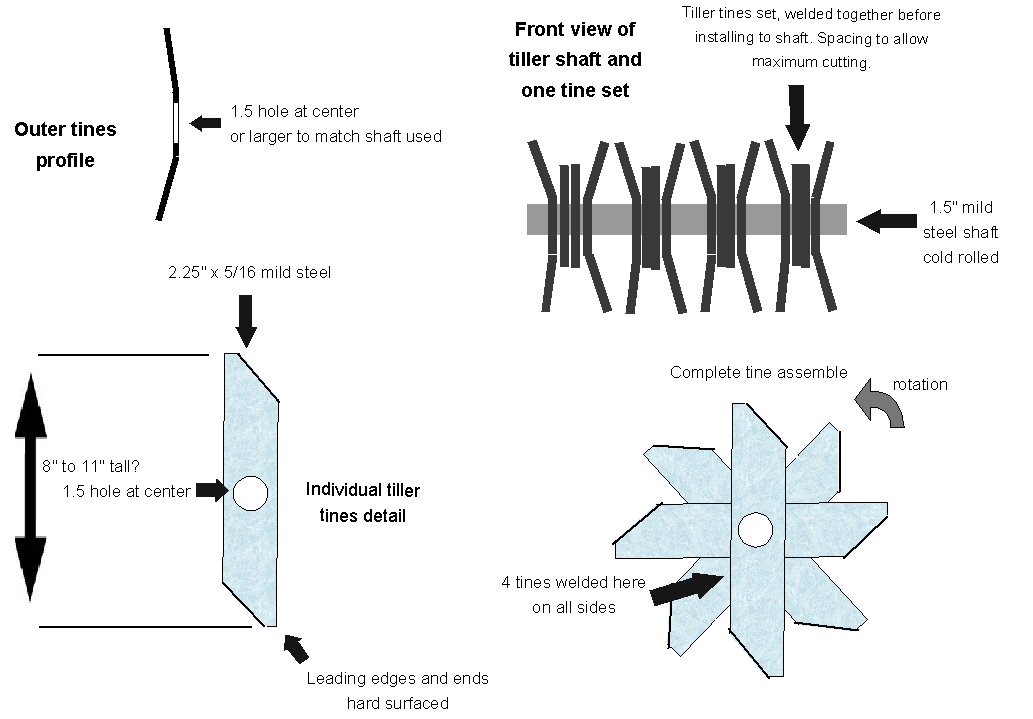 Outer tines profile

1.5 hole at center or larger to match shaft used

Front view of tiller shaft and one tine set

Tiller tines set, welded together before installing to shaft. Spacing to allow maximum cutting.

1.5" mild steel shaft cold rolled

2.25" x 5/16 mild steel

8" to 11" tall?

1.5 hole at center

Individual tiller tines detail

Leading edges and ends hard surfaced

Complete tine assemble

rotation

4 tines welded here on all sides