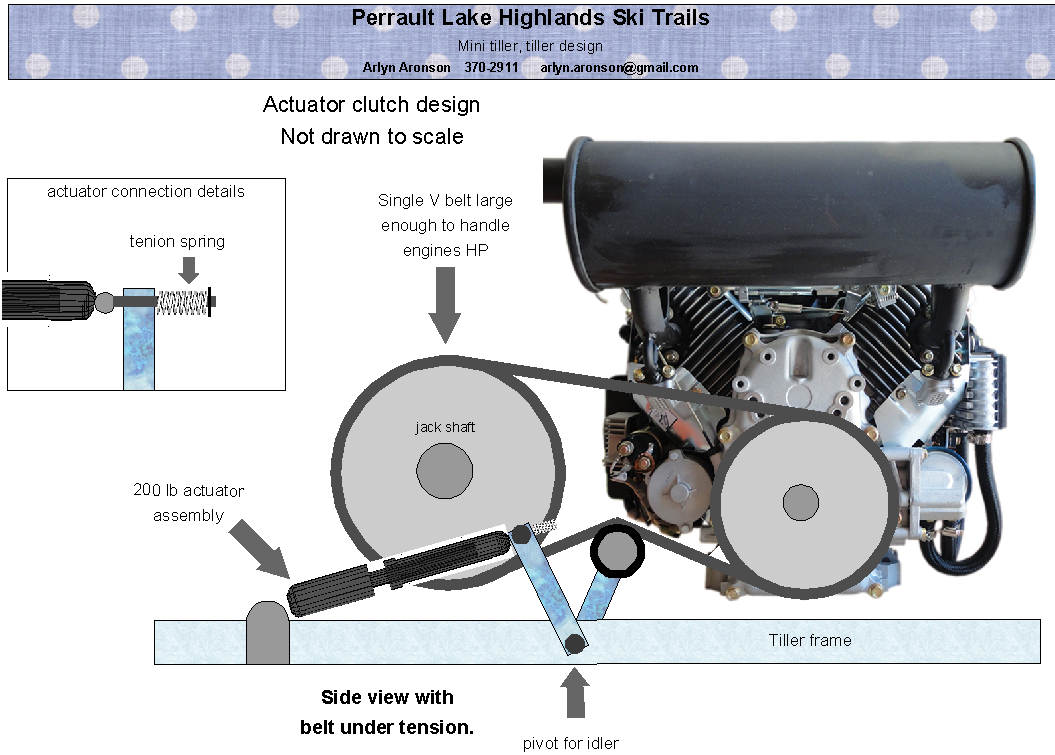 Perrault Lake Highlands Ski Trails
Mini tiller, tiller design
Arlyn Aronson 370-2911 arlyn.aronson@gmail.com

Actuator clutch design
Not drawn to scale

actuator connection details

tenion spring

Single V belt large enough to handle engines HP

jack shaft

200 lb actuator assembly

Tiller frame

Side view with belt under tension.

pivot for idler