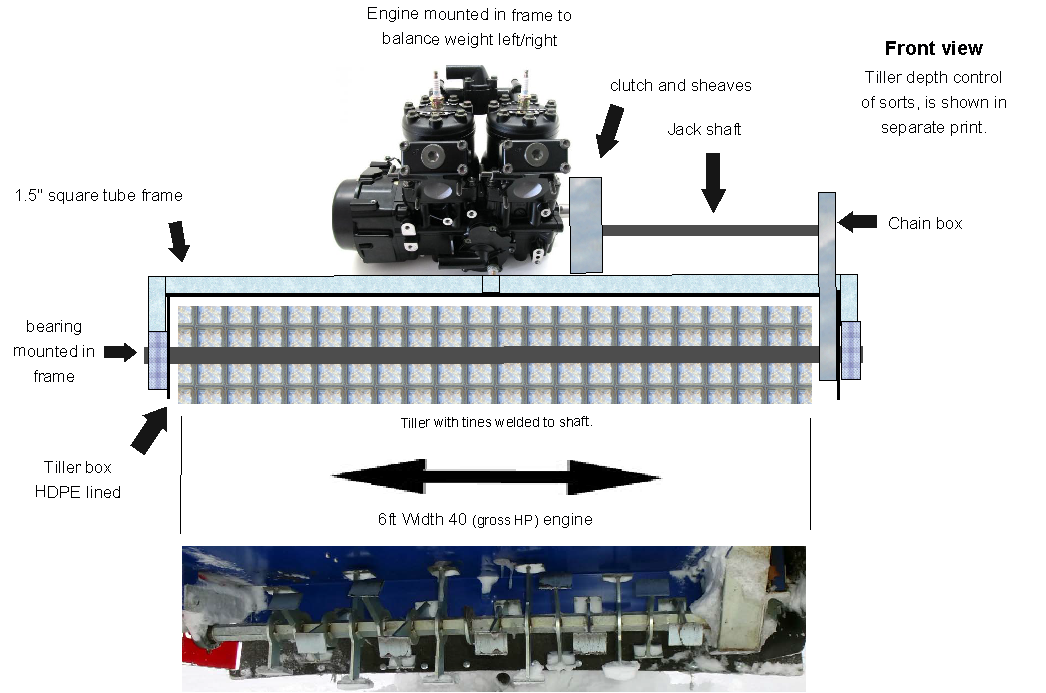 Engine mounted in frame to balance weight left/right

Front view
Tiller depth control of sorts, is shown in separate print.

clutch and sheaves

Jack shaft

1.5" square tube frame

Chain box

bearing mounted in frame

Tiller with tines welded to shaft.

Tiller box HDPE lined

6ft Width 40 (gross HP) engine