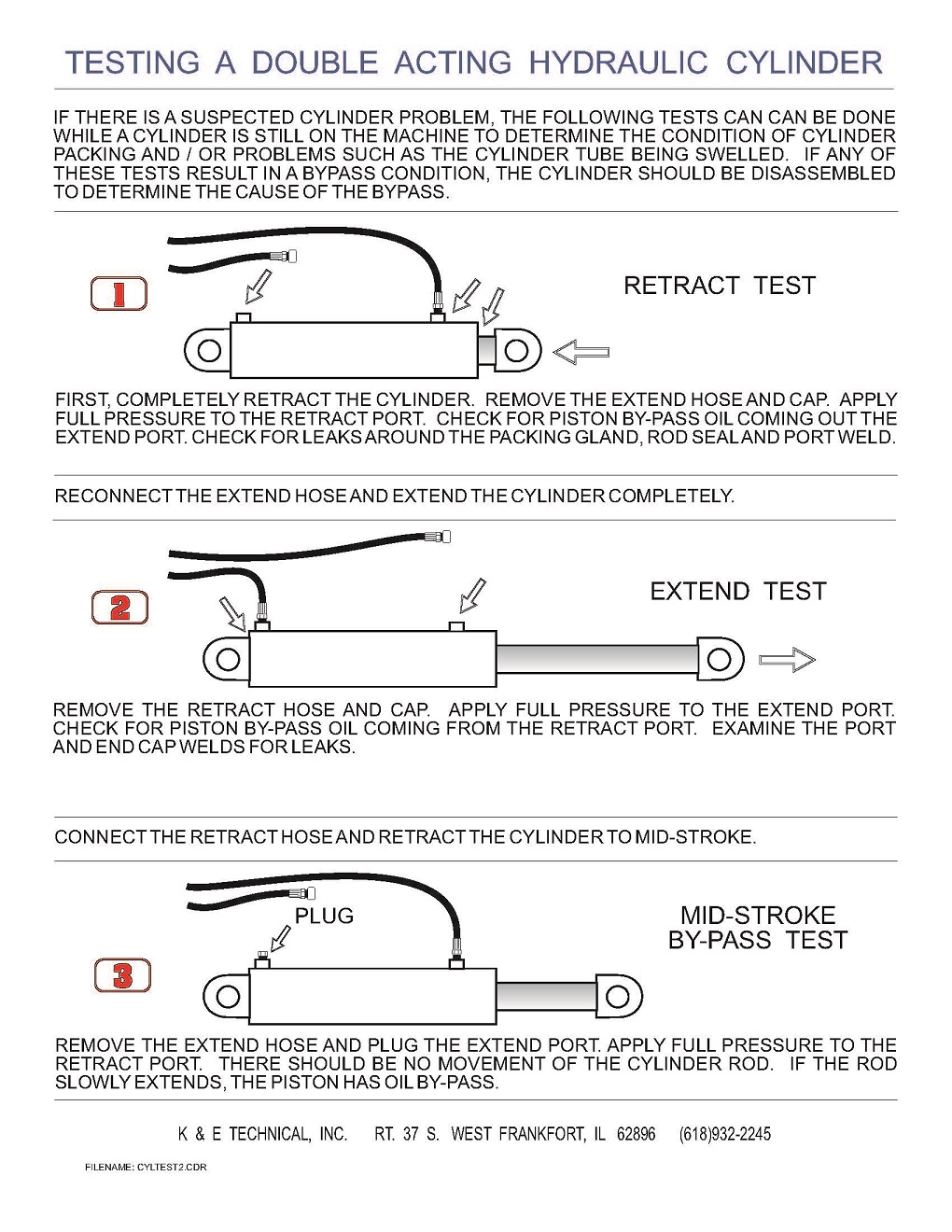 TESTING A DOUBLE ACTING HYDRAULIC CYLINDER

IF THERE IS A SUSPECTED CYLINDER PROBLEM, THE FOLLOWING TESTS CAN CAN BE DONE WHILE A CYLINDER IS STILL ON THE MACHINE TO DETERMINE THE CONDITION OF CYLINDER PACKING AND / OR PROBLEMS SUCH AS THE CYLINDER TUBE BEING SWELLED. IF ANY OF THESE TESTS RESULT IN A BYPASS CONDITION, THE CYLINDER SHOULD BE DISASSEMBLED TO DETERMINE THE CAUSE OF THE BYPASS.

1

RETRACT TEST

FIRST, COMPLETELY RETRACT THE CYLINDER. REMOVE THE EXTEND HOSE AND CAP. APPLY FULL PRESSURE TO THE RETRACT PORT. CHECK FOR PISTON BY-PASS OIL COMING OUT THE EXTEND PORT. CHECK FOR LEAKS AROUND THE PACKING GLAND, ROD SEAL AND PORT WELD.

RECONNECT THE EXTEND HOSE AND EXTEND THE CYLINDER COMPLETELY.

2

EXTEND TEST

REMOVE THE RETRACT HOSE AND CAP. APPLY FULL PRESSURE TO THE EXTEND PORT. CHECK FOR PISTON BY-PASS OIL COMING FROM THE RETRACT PORT. EXAMINE THE PORT AND END CAP WELDS FOR LEAKS.

CONNECT THE RETRACT HOSE AND RETRACT THE CYLINDER TO MID-STROKE.

PLUG

3

MID-STROKE BY-PASS TEST

REMOVE THE EXTEND HOSE AND PLUG THE EXTEND PORT. APPLY FULL PRESSURE TO THE RETRACT PORT. THERE SHOULD BE NO MOVEMENT OF THE CYLINDER ROD. IF THE ROD SLOWLY EXTENDS, THE PISTON HAS OIL BY-PASS.

K & E TECHNICAL, INC. RT. 37 S. WEST FRANKFORT, IL 62896 (618)932-2245

FILENAME: CYLTEST2.CDR