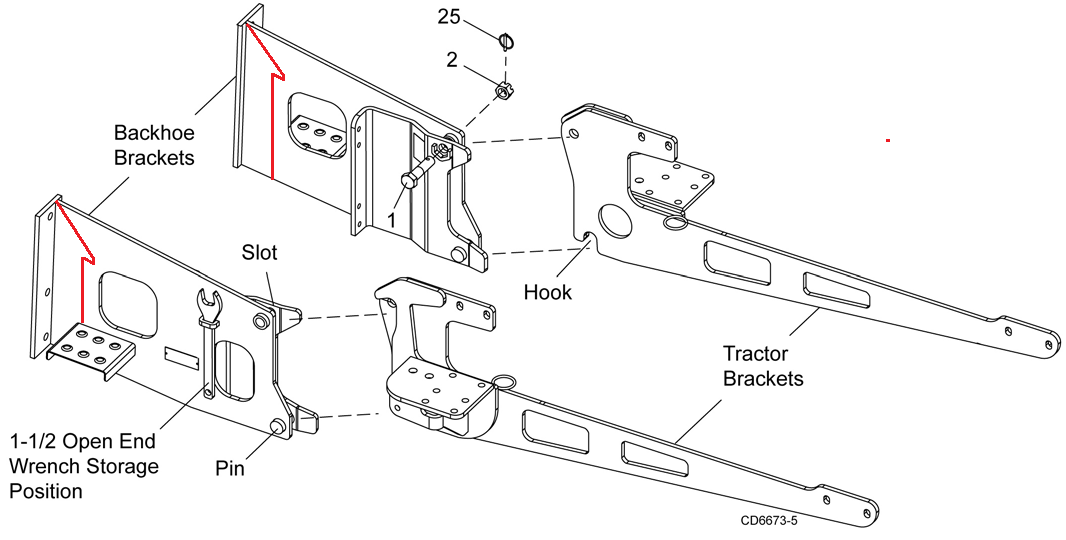 25

2

Backhoe Brackets

1

Slot

Hook

Tractor Brackets

1-1/2 Open End Wrench Storage Position

Pin

CD6673-5