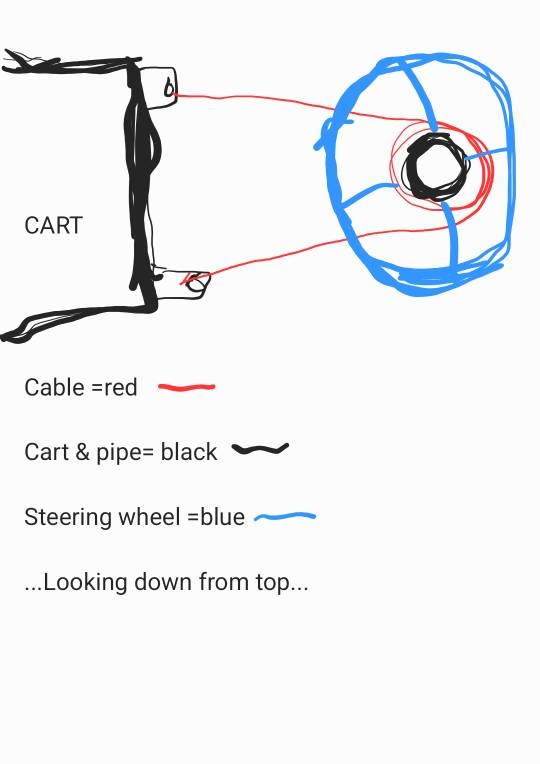 CART

Cable =red

Cart & pipe= black

Steering wheel =blue

...Looking down from top...