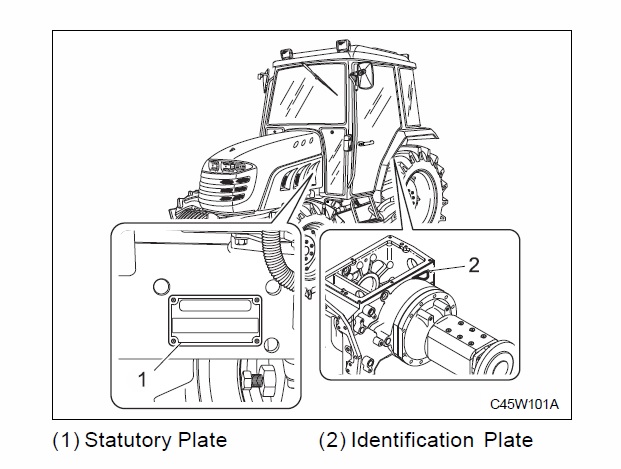 2

1

C45W101A

(1) Statutory Plate

(2) Identification Plate