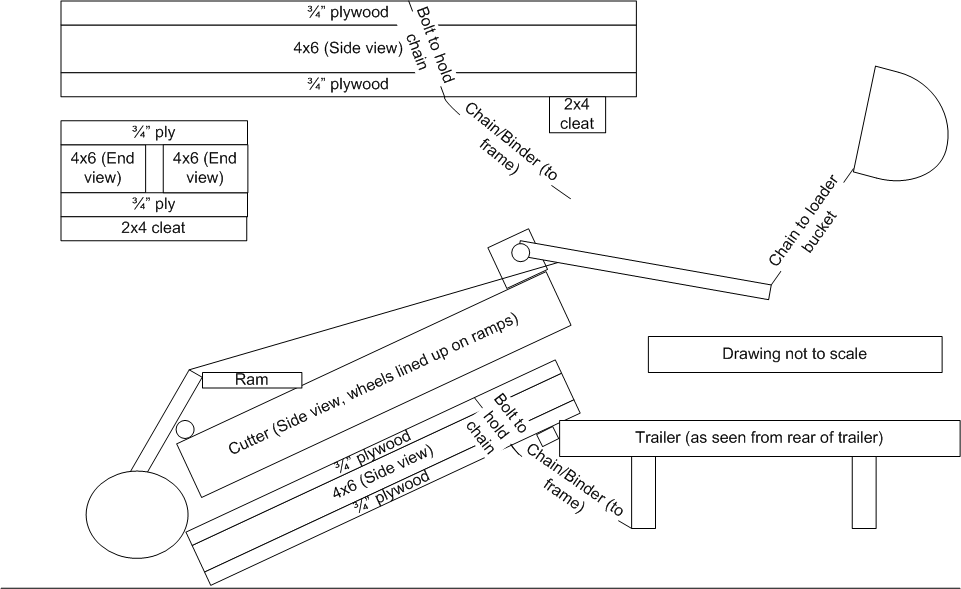 ¾" plywood
4x6 (Side view)
¾" plywood
Bolt to hold chain
Chain/Binder (to frame)
2x4 cleat

¾" ply
4x6 (End view)
4x6 (End view)
¾" ply
2x4 cleat

Chain to loader bucket

Drawing not to scale

Ram
Cutter (Side view, wheels lined up on ramps)
¾" plywood
4x6 (Side view)
¾" plywood
Bolt to hold chain
Chain/Binder (to frame)
Trailer (as seen from rear of trailer)