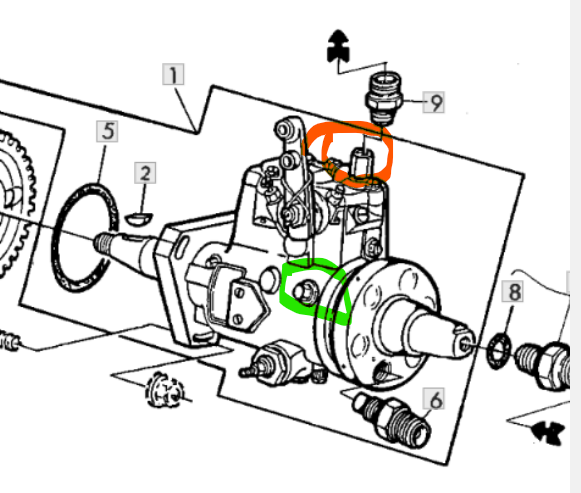 1
9
5
2
8
6