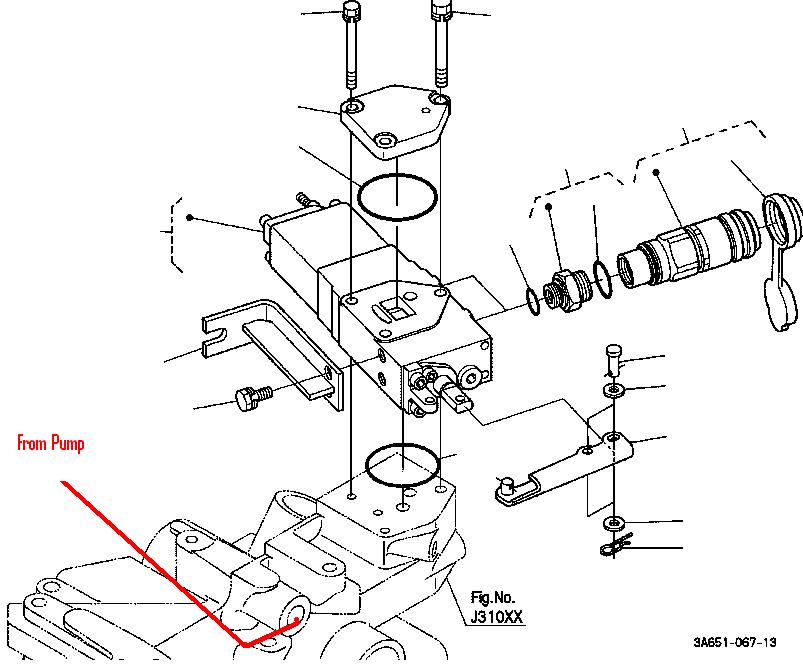 From Pump

Fig.No.
J310XX

3A651-067-13