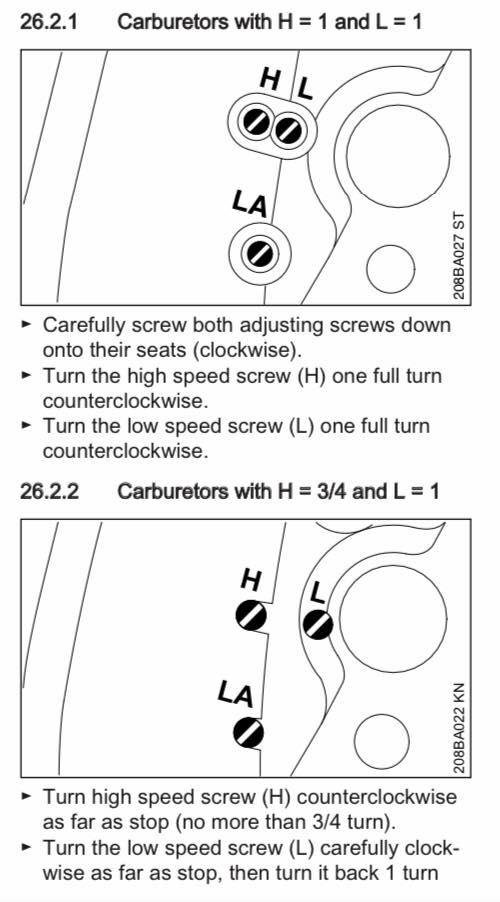 26.2.1 Carburetors with H = 1 and L = 1

H L

LA

208BA027 ST

► Carefully screw both adjusting screws down onto their seats (clockwise).
► Turn the high speed screw (H) one full turn counterclockwise.
► Turn the low speed screw (L) one full turn counterclockwise.

26.2.2 Carburetors with H = 3/4 and L = 1

H

L

LA

208BA022 KN

► Turn high speed screw (H) counterclockwise as far as stop (no more than 3/4 turn).
► Turn the low speed screw (L) carefully clockwise as far as stop, then turn it back 1 turn