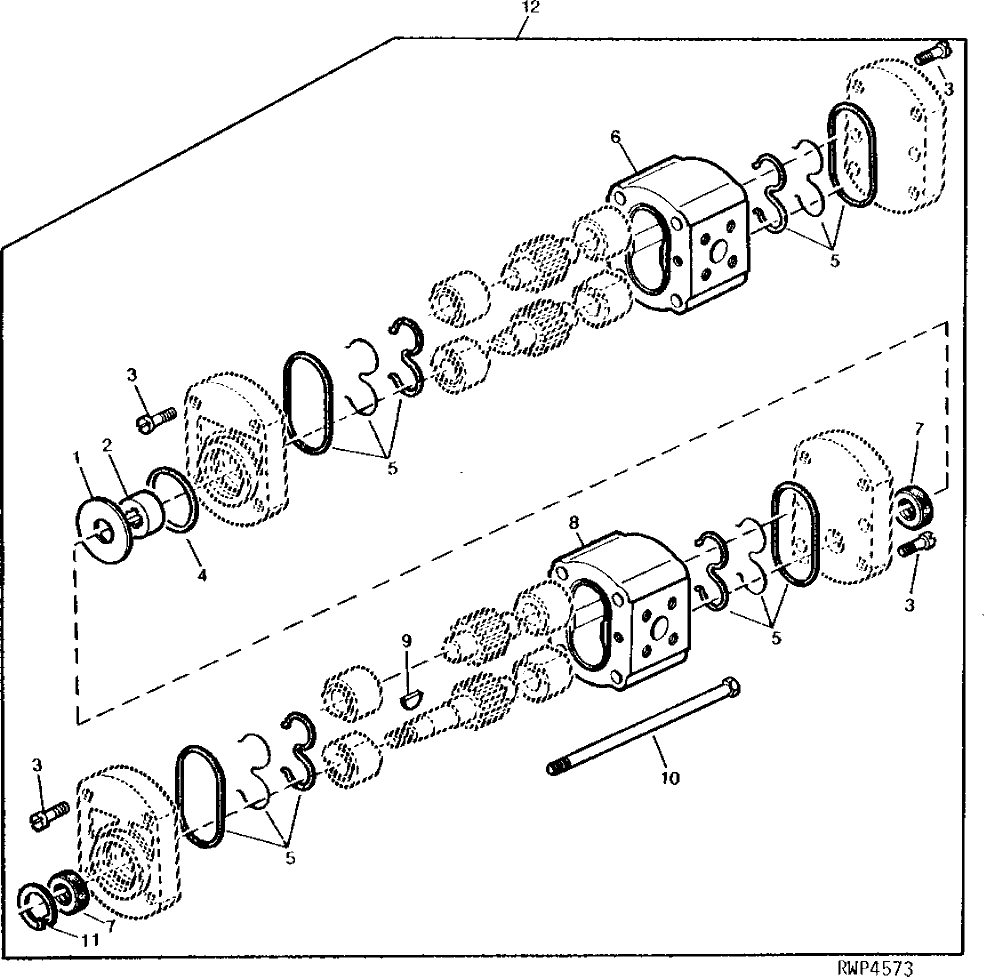 12
3
6
5
3
5
1
2
4
7
8
3
5
9
10
3
5
11
7
RWP4573