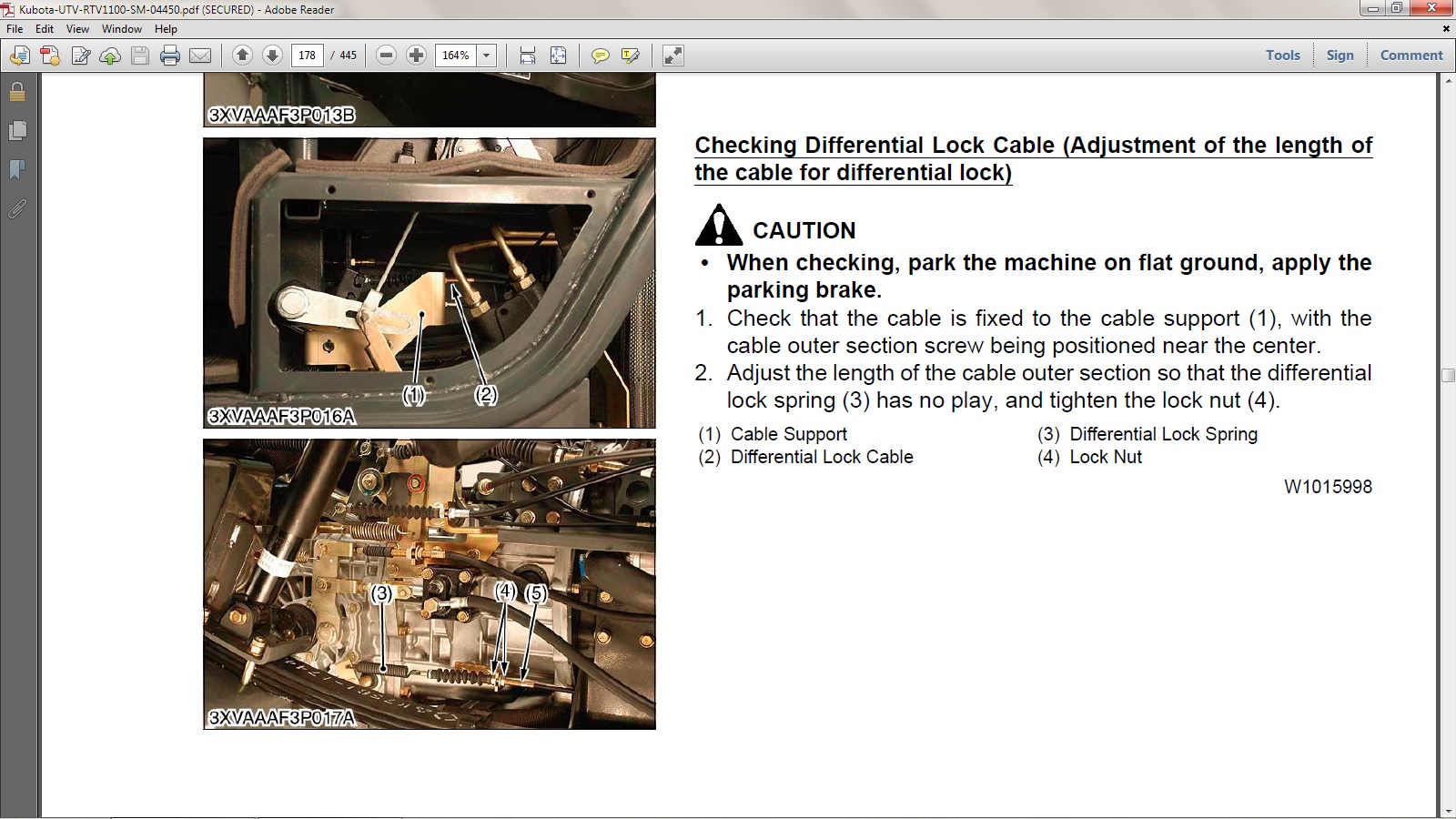 Kubota-UTV-RTV1100-SM-04450.pdf (SECURED) - Adobe Reader

File Edit View Window Help

178 / 445 164%

Tools Sign Comment

3XVAAAF3P013B

(1) (2)

3XVAAAF3P016A

(3) (4) (5)

3XVAAAF3P017A

Checking Differential Lock Cable (Adjustment of the length of the cable for differential lock)

CAUTION

• When checking, park the machine on flat ground, apply the parking brake.

1. Check that the cable is fixed to the cable support (1), with the cable outer section screw being positioned near the center.

2. Adjust the length of the cable outer section so that the differential lock spring (3) has no play, and tighten the lock nut (4).

(1) Cable Support
(2) Differential Lock Cable

(3) Differential Lock Spring
(4) Lock Nut

W1015998