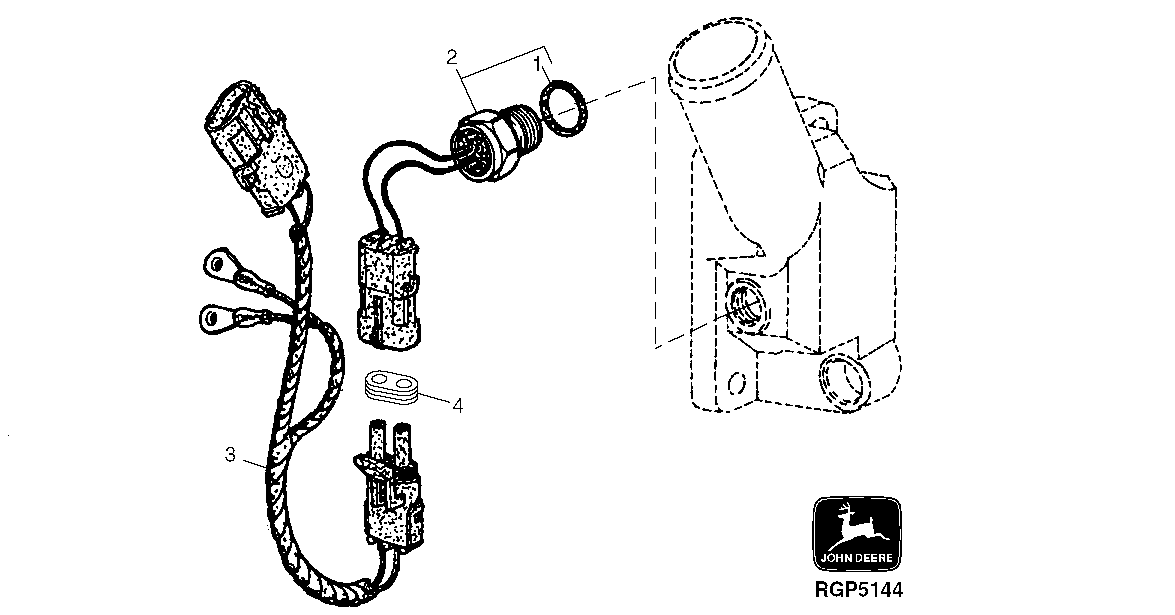 2
1
4
3
JOHN DEERE
RGP5144