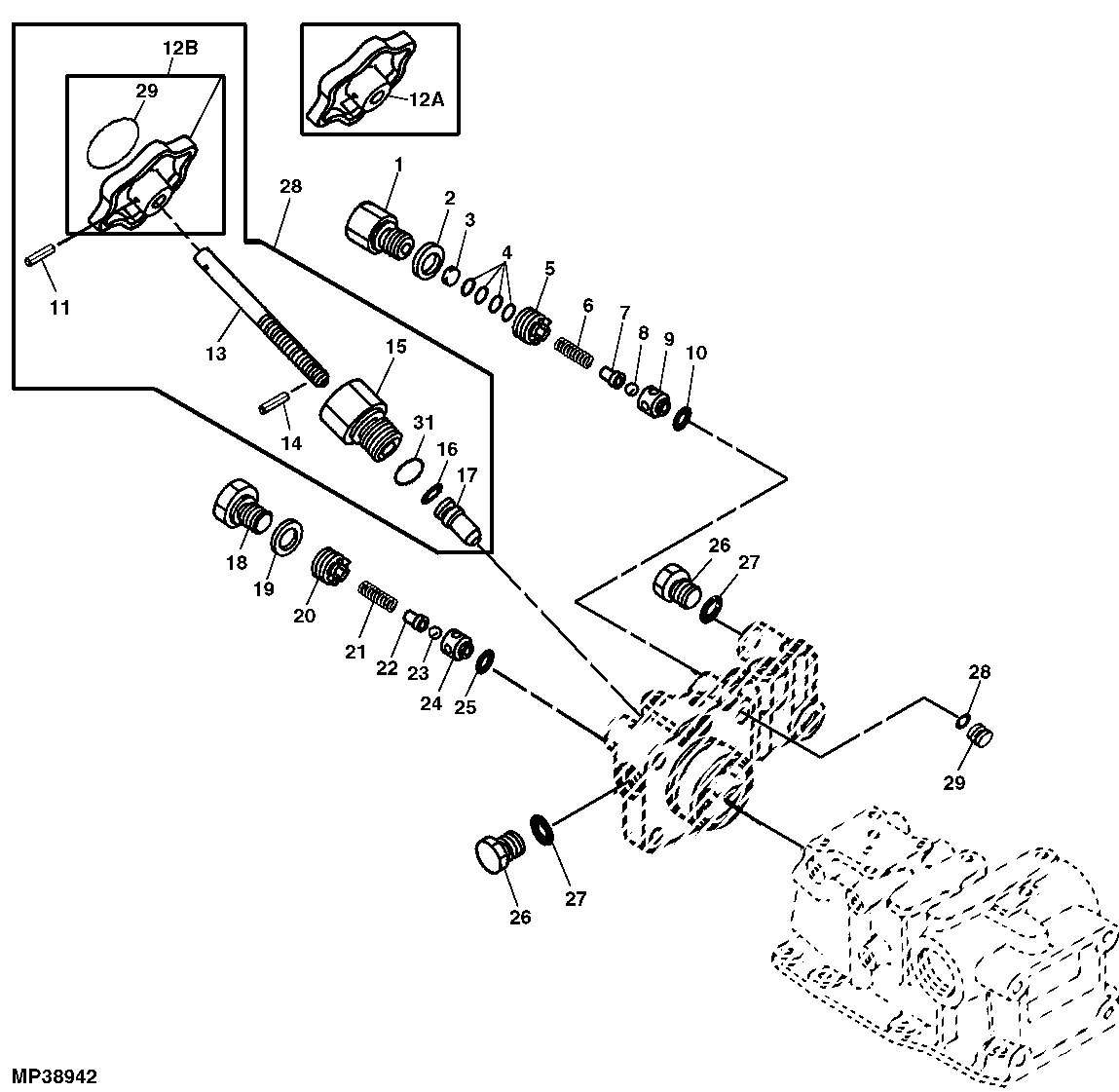 12B
29
12A
28
1
2
3
4
5
6
7
8
9
10
11
13
15
14
31
16
17
18
19
20
21
22
23
24
25
26
27
28
29
26
27
MP38942