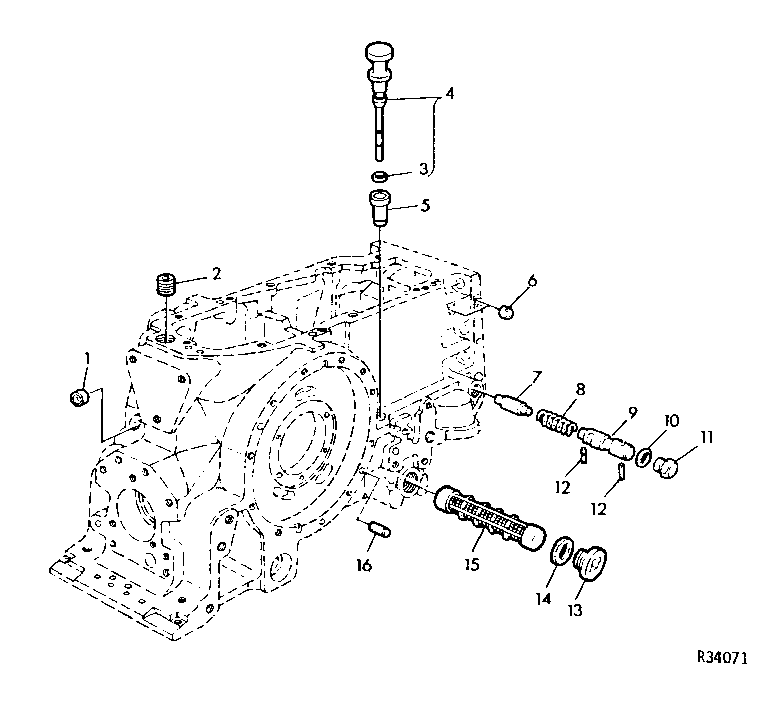 4
3
5
2
6
1
7
8
9
10
11
12
12
16
15
14
13
R34071