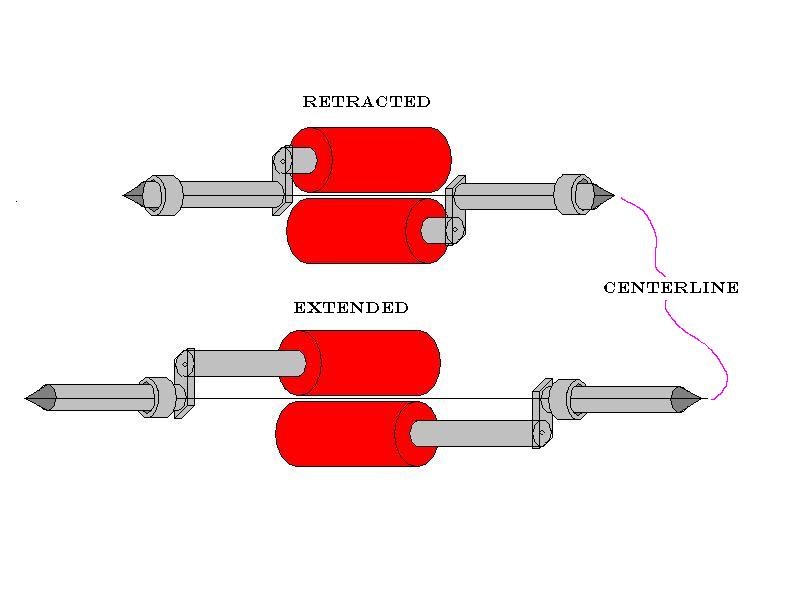 RETRACTED

CENTERLINE

EXTENDED