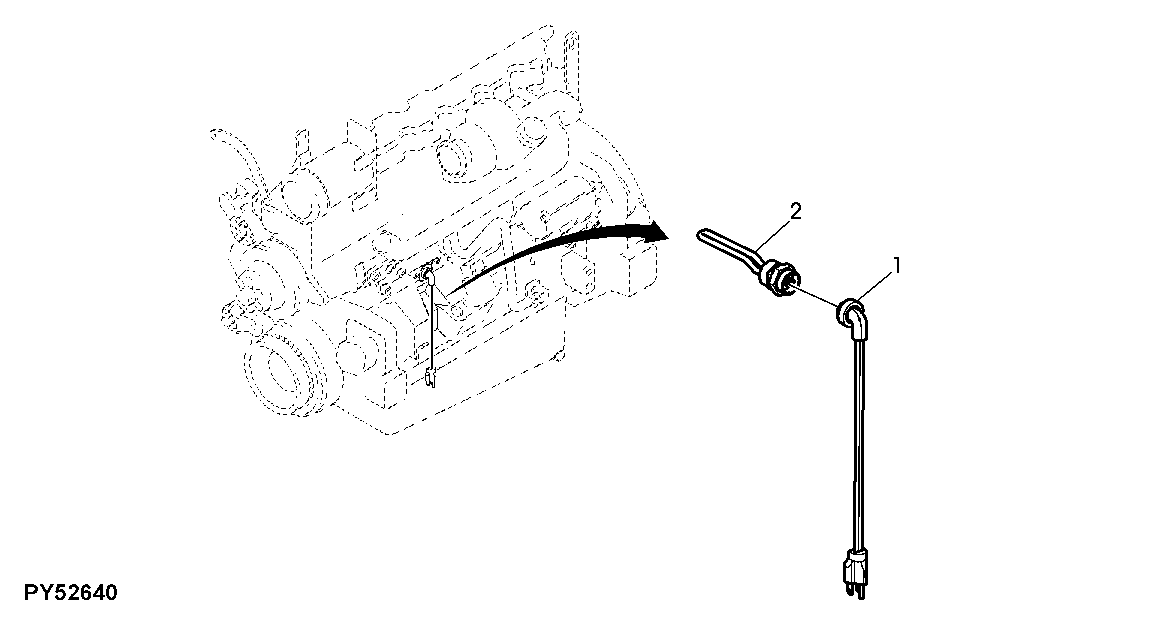 2
1
PY52640