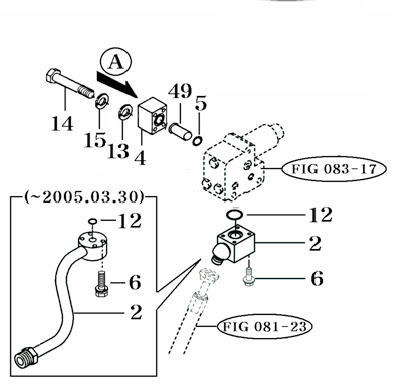 A

14

15

13

4

49

5

FIG 083-17

(~2005.03.30)

12

6

2

12

2

6

FIG 081-23