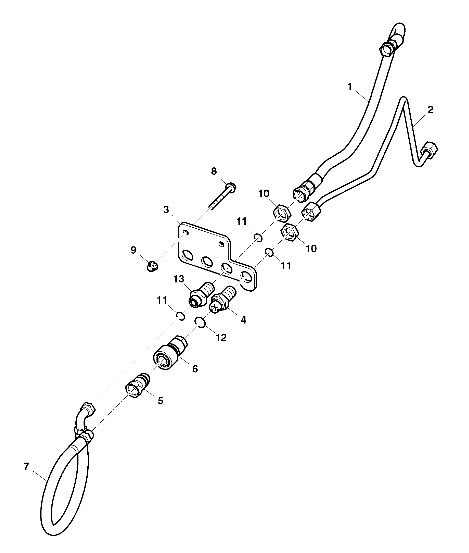 1
2
8
10
3
11
10
9
11
13
11
4
12
6
5
7