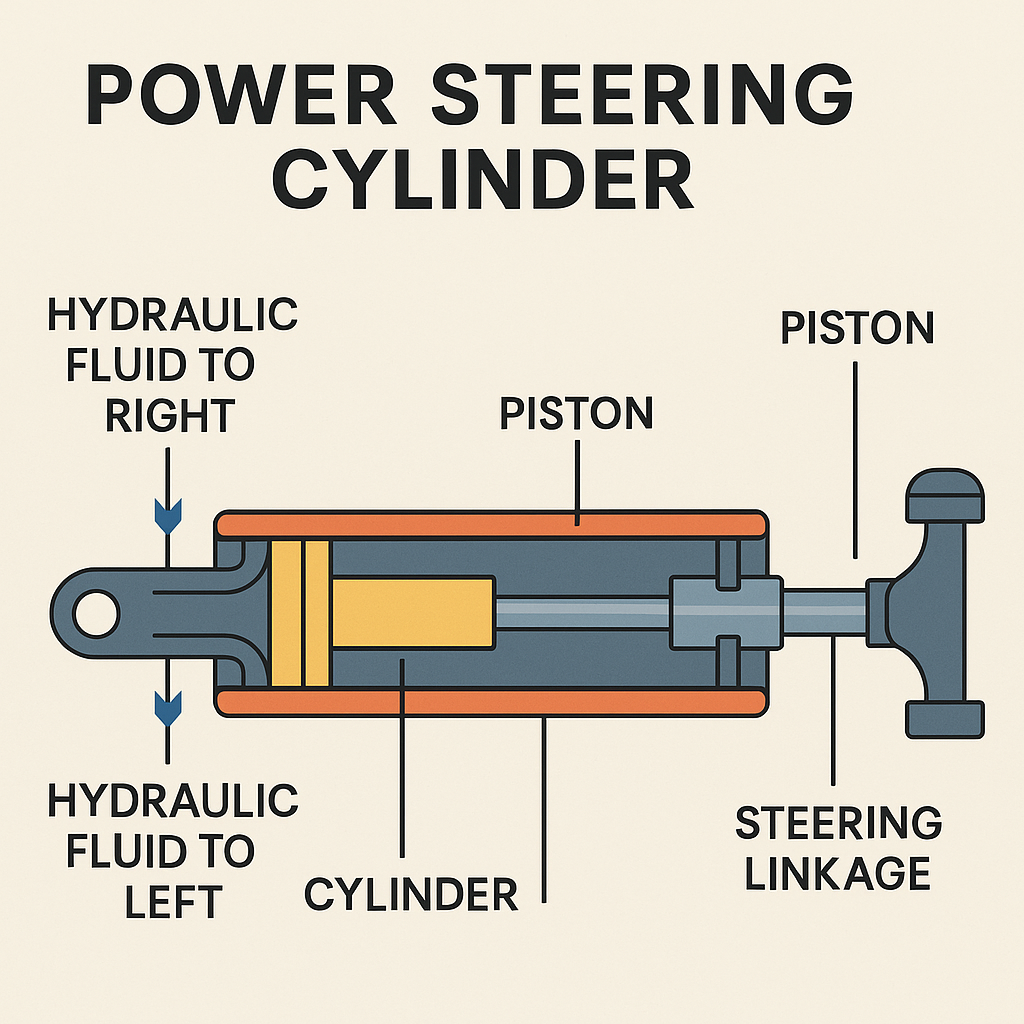 POWER STEERING CYLINDER

HYDRAULIC FLUID TO RIGHT

PISTON

PISTON

HYDRAULIC FLUID TO LEFT

CYLINDER

STEERING LINKAGE