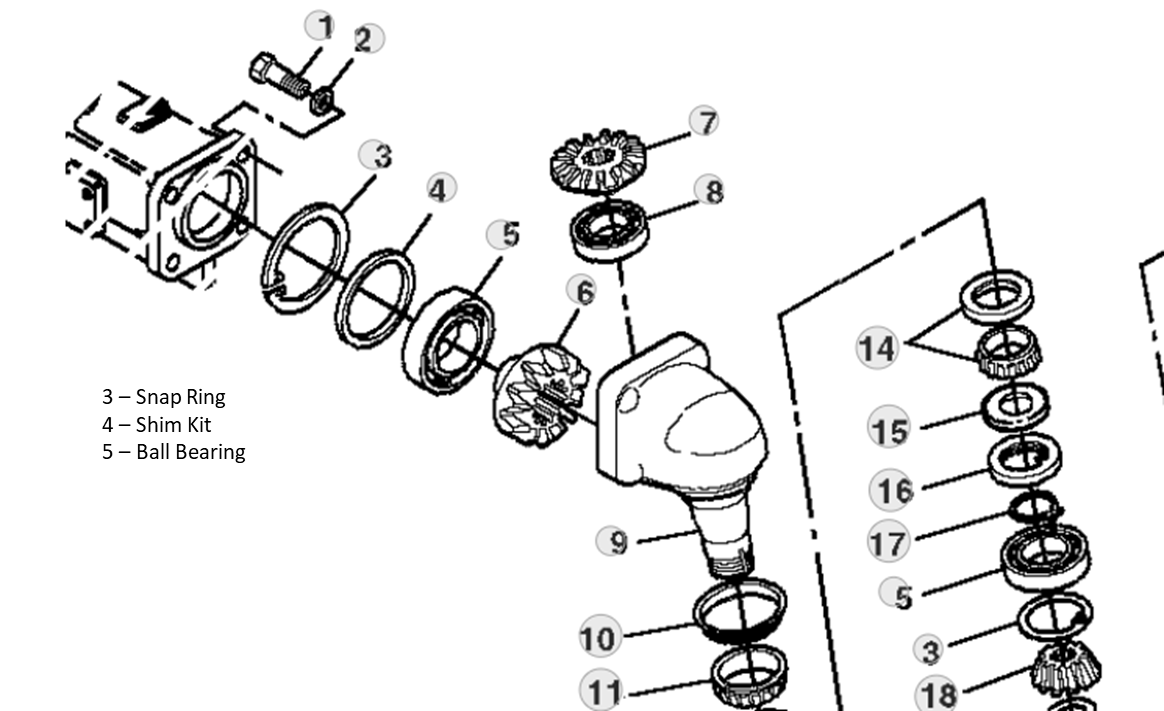 1
2
3
4
5
6
7
8
9
10
11
14
15
16
17
5
3
18

3 – Snap Ring
4 – Shim Kit
5 – Ball Bearing