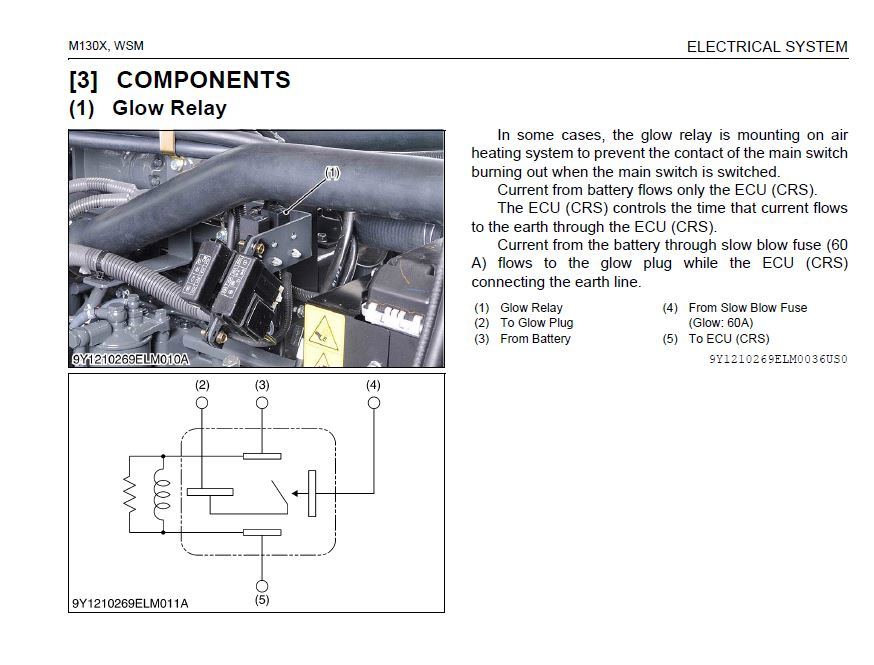 M130X, WSM

ELECTRICAL SYSTEM

[3] COMPONENTS

(1) Glow Relay

(1)

9Y1210269ELM010A

(2) (3) (4)

(5)

9Y1210269ELM011A

In some cases, the glow relay is mounting on air heating system to prevent the contact of the main switch burning out when the main switch is switched.

Current from battery flows only the ECU (CRS).

The ECU (CRS) controls the time that current flows to the earth through the ECU (CRS).

Current from the battery through slow blow fuse (60 A) flows to the glow plug while the ECU (CRS) connecting the earth line.

(1) Glow Relay
(2) To Glow Plug
(3) From Battery
(4) From Slow Blow Fuse (Glow: 60A)
(5) To ECU (CRS)

9Y1210269ELM0036US0