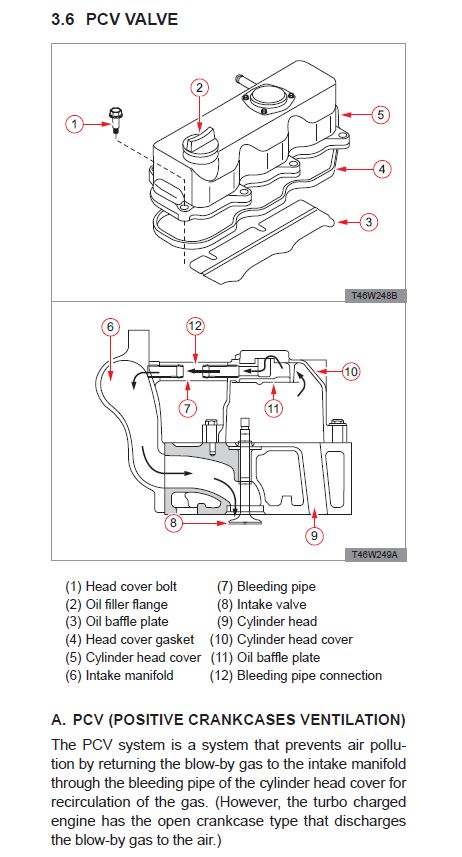 3.6 PCV VALVE

1
2
5
4
3
T46W248B

6
12
10
7
11
8
9
T46W249A

(1) Head cover bolt
(2) Oil filler flange
(3) Oil baffle plate
(4) Head cover gasket
(5) Cylinder head cover
(6) Intake manifold

(7) Bleeding pipe
(8) Intake valve
(9) Cylinder head
(10) Cylinder head cover
(11) Oil baffle plate
(12) Bleeding pipe connection

A. PCV (POSITIVE CRANKCASES VENTILATION)

The PCV system is a system that prevents air pollution by returning the blow-by gas to the intake manifold through the bleeding pipe of the cylinder head cover for recirculation of the gas. (However, the turbo charged engine has the open crankcase type that discharges the blow-by gas to the air.)