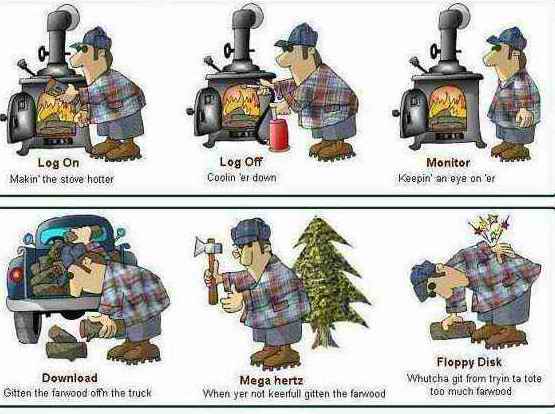 Log On
Makin' the stove hotter

Log Off
Coolin 'er down

Monitor
Keepin' an eye on 'er

Download
Gitten the farwood off'n the truck

Mega hertz
When yer not keerfull gitten the farwood

Floppy Disk
Whutcha git from tryin ta tote too much farwood