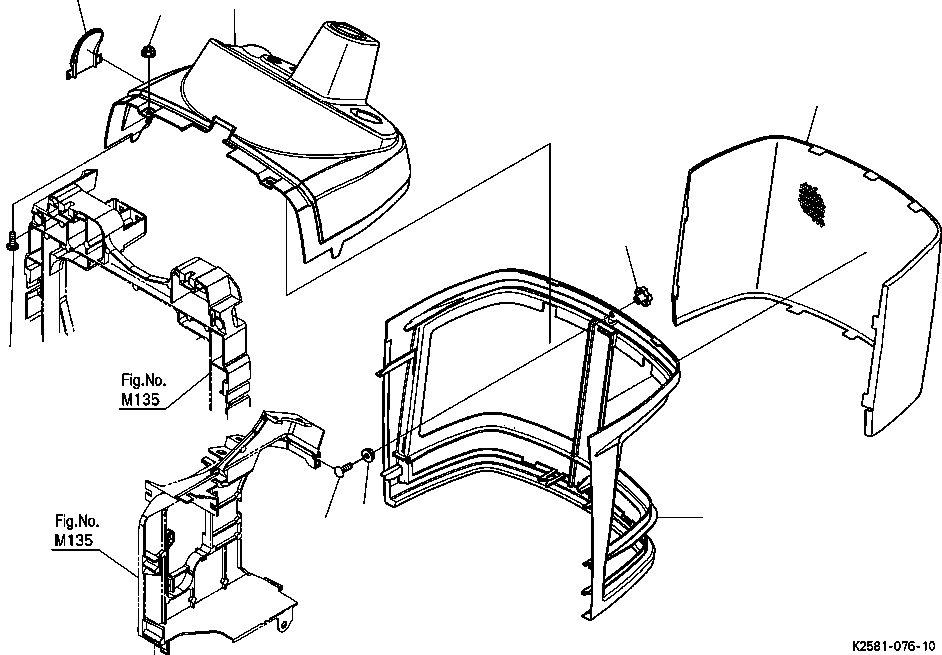 Fig.No.
M135

Fig.No.
M135

K2581-076-10