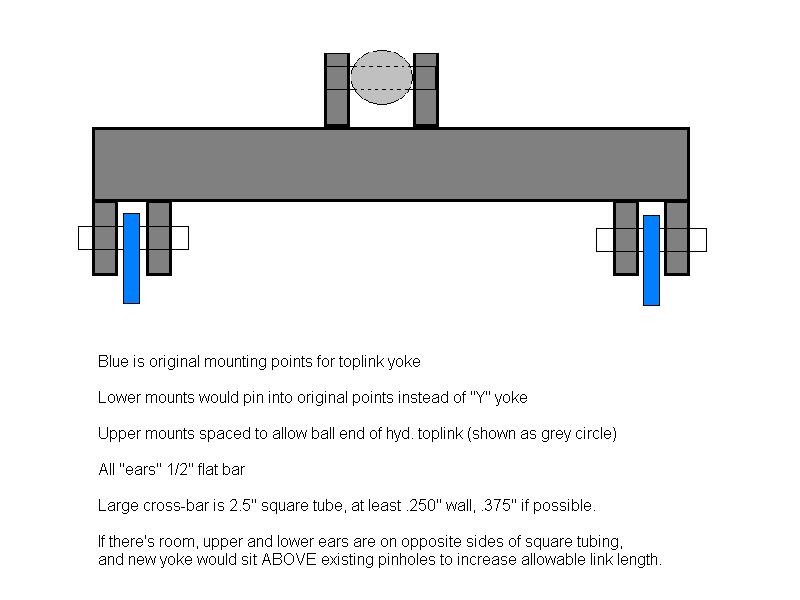 Blue is original mounting points for toplink yoke

Lower mounts would pin into original points instead of "Y" yoke

Upper mounts spaced to allow ball end of hyd. toplink (shown as grey circle)

All "ears" 1/2" flat bar

Large cross-bar is 2.5" square tube, at least .250" wall, .375" if possible.

If there's room, upper and lower ears are on opposite sides of square tubing, and new yoke would sit ABOVE existing pinholes to increase allowable link length.