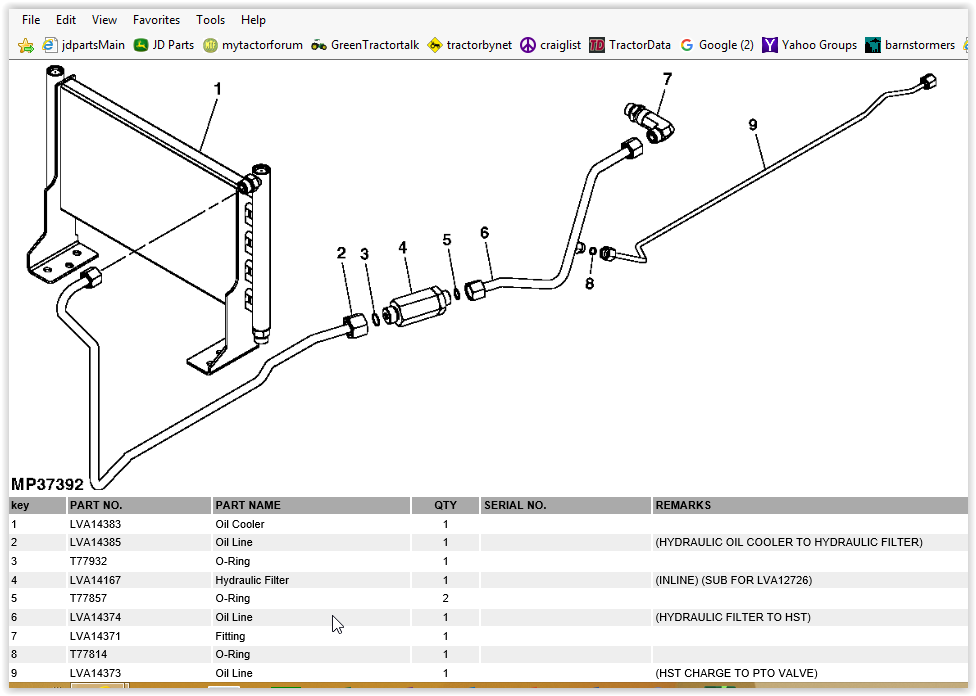 File Edit View Favorites Tools Help

jdpartsMain JD Parts mytactorforum GreenTractortalk tractorbynet craiglist TractorData Google (2) Yahoo Groups barnstormers

1

7

9

2 3 4 5 6

8

MP37392

| key | PART NO. | PART NAME | QTY | SERIAL NO. | REMARKS |
|---|---|---|---|---|---|
| 1 | LVA14383 | Oil Cooler | 1 | | |
| 2 | LVA14385 | Oil Line | 1 | | (HYDRAULIC OIL COOLER TO HYDRAULIC FILTER) |
| 3 | T77932 | O-Ring | 1 | | |
| 4 | LVA14167 | Hydraulic Filter | 1 | | (INLINE) (SUB FOR LVA12726) |
| 5 | T77857 | O-Ring | 2 | | |
| 6 | LVA14374 | Oil Line | 1 | | (HYDRAULIC FILTER TO HST) |
| 7 | LVA14371 | Fitting | 1 | | |
| 8 | T77814 | O-Ring | 1 | | |
| 9 | LVA14373 | Oil Line | 1 | | (HST CHARGE TO PTO VALVE) |