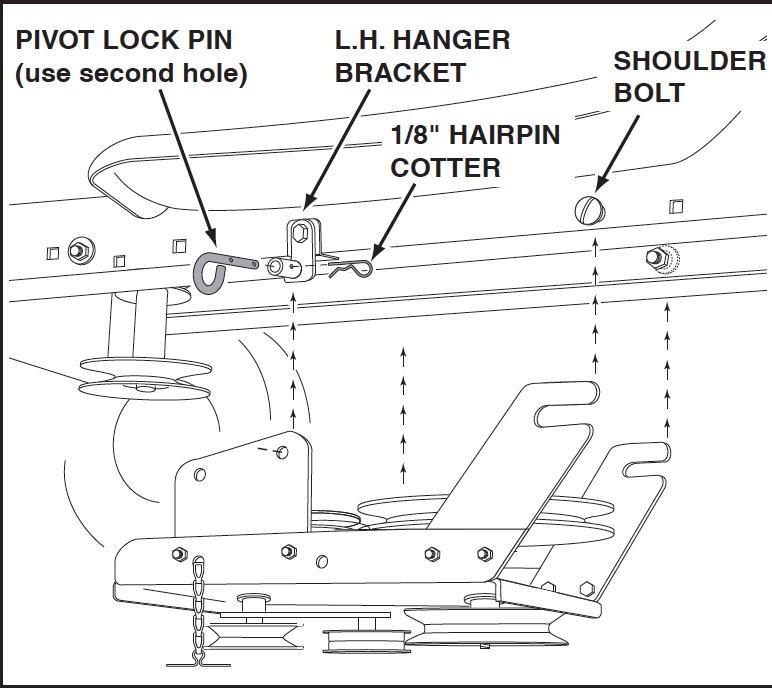 PIVOT LOCK PIN
(use second hole)

L.H. HANGER
BRACKET

SHOULDER
BOLT

1/8" HAIRPIN
COTTER