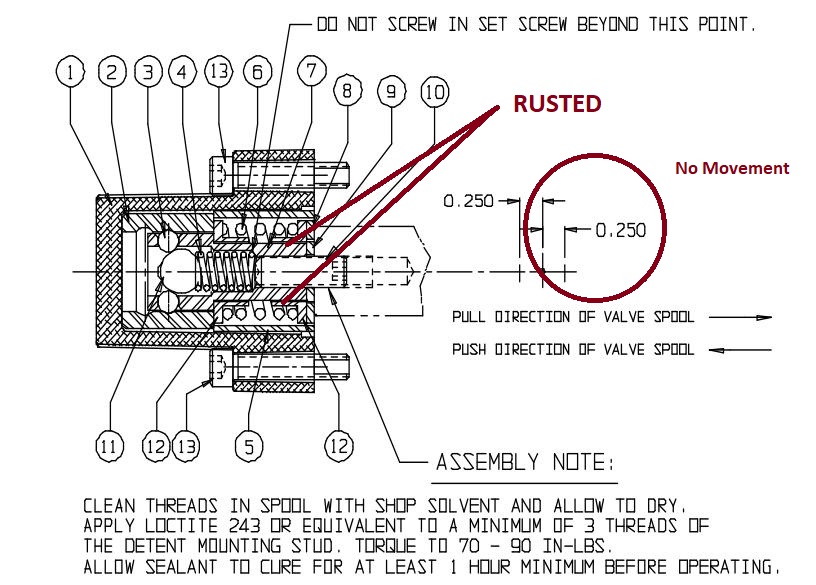 DO NOT SCREW IN SET SCREW BEYOND THIS POINT.

1 2 3 4 13 6 7 8 9 10

RUSTED

No Movement

0.250

0.250

PULL DIRECTION OF VALVE SPOOL

PUSH DIRECTION OF VALVE SPOOL

11 12 13 5 12

ASSEMBLY NOTE:

CLEAN THREADS IN SPOOL WITH SHOP SOLVENT AND ALLOW TO DRY. APPLY LOCTITE 243 OR EQUIVALENT TO A MINIMUM OF 3 THREADS OF THE DETENT MOUNTING STUD. TORQUE TO 70 - 90 IN-LBS. ALLOW SEALANT TO CURE FOR AT LEAST 1 HOUR MINIMUM BEFORE OPERATING.