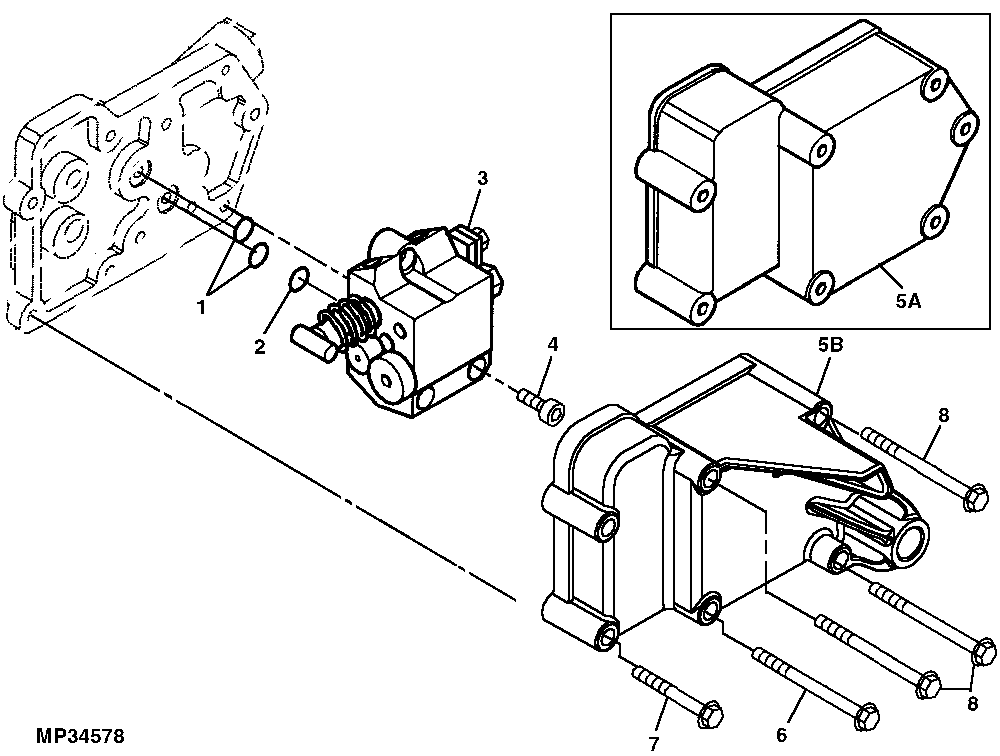 3
1
2
4
5A
5B
8
8
7
6
MP34578