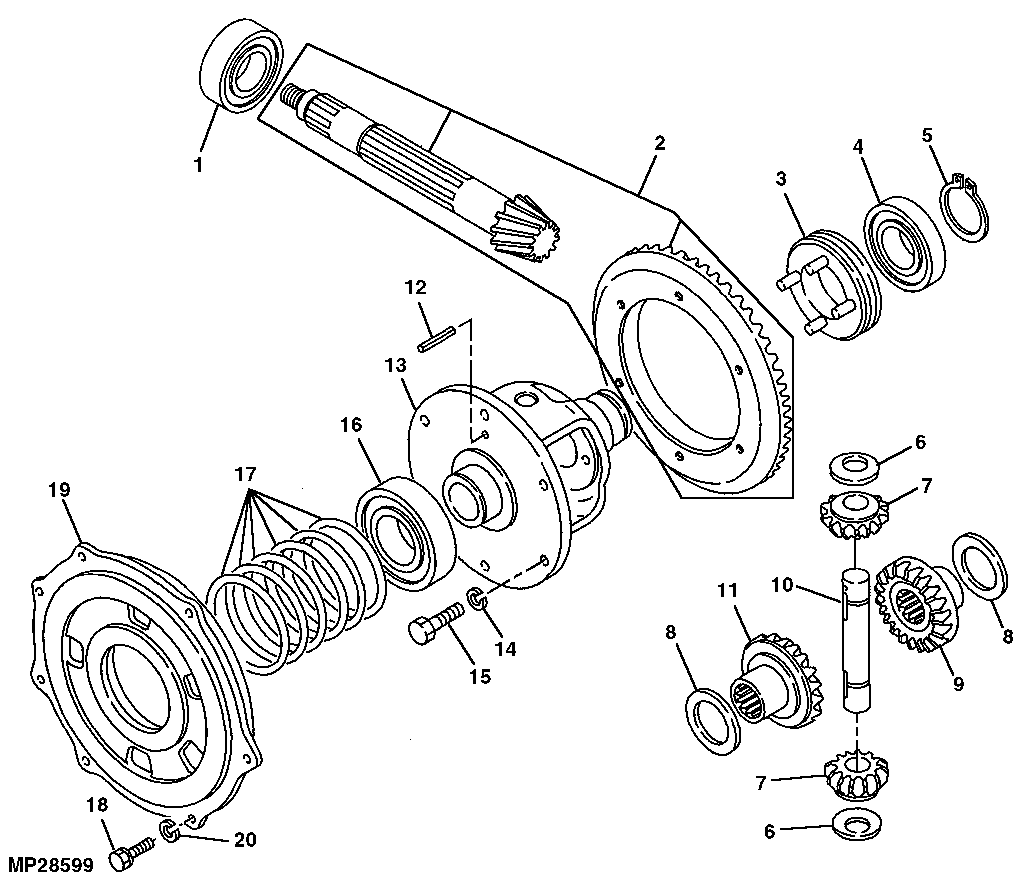 1
2
3
4
5
12
13
16
17
19
6
7
10
11
8
8
9
14
15
7
6
18
20
MP28599