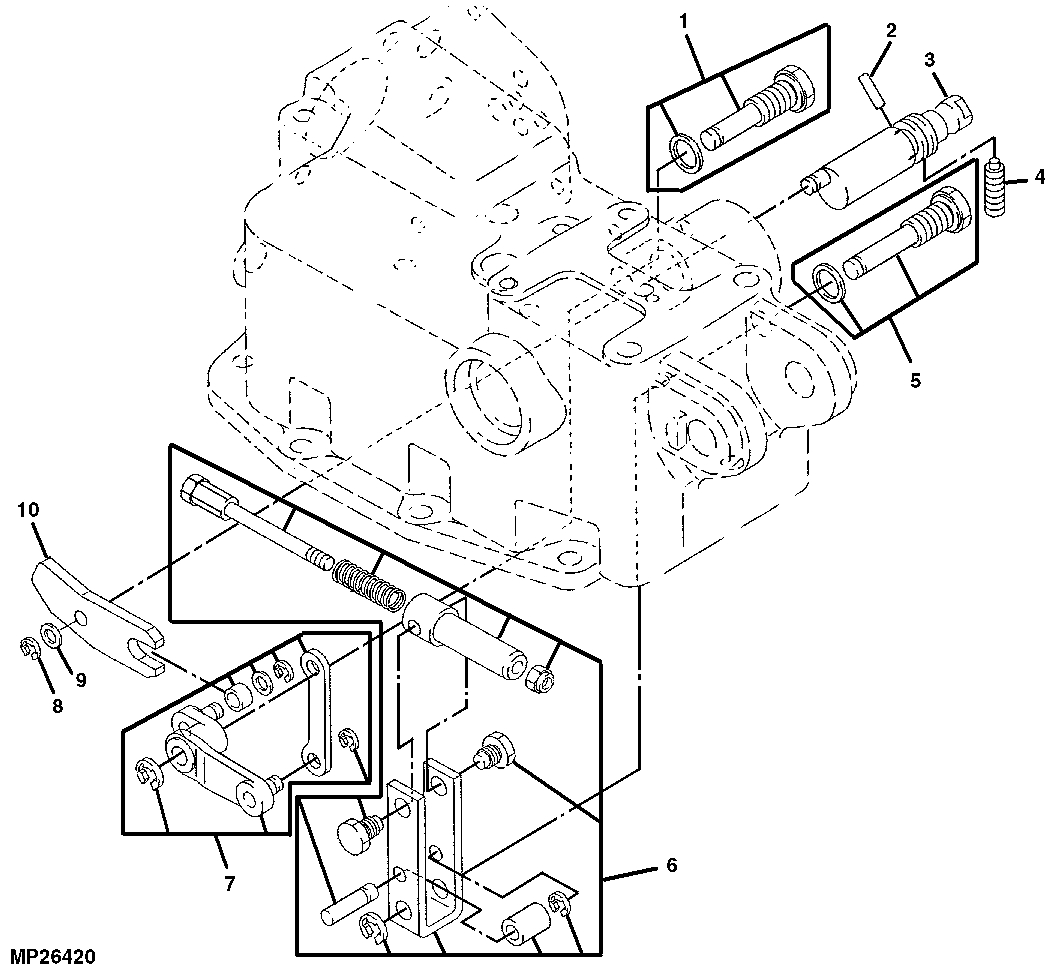 1
2
3
4
5
10
9
8
7
6
MP26420