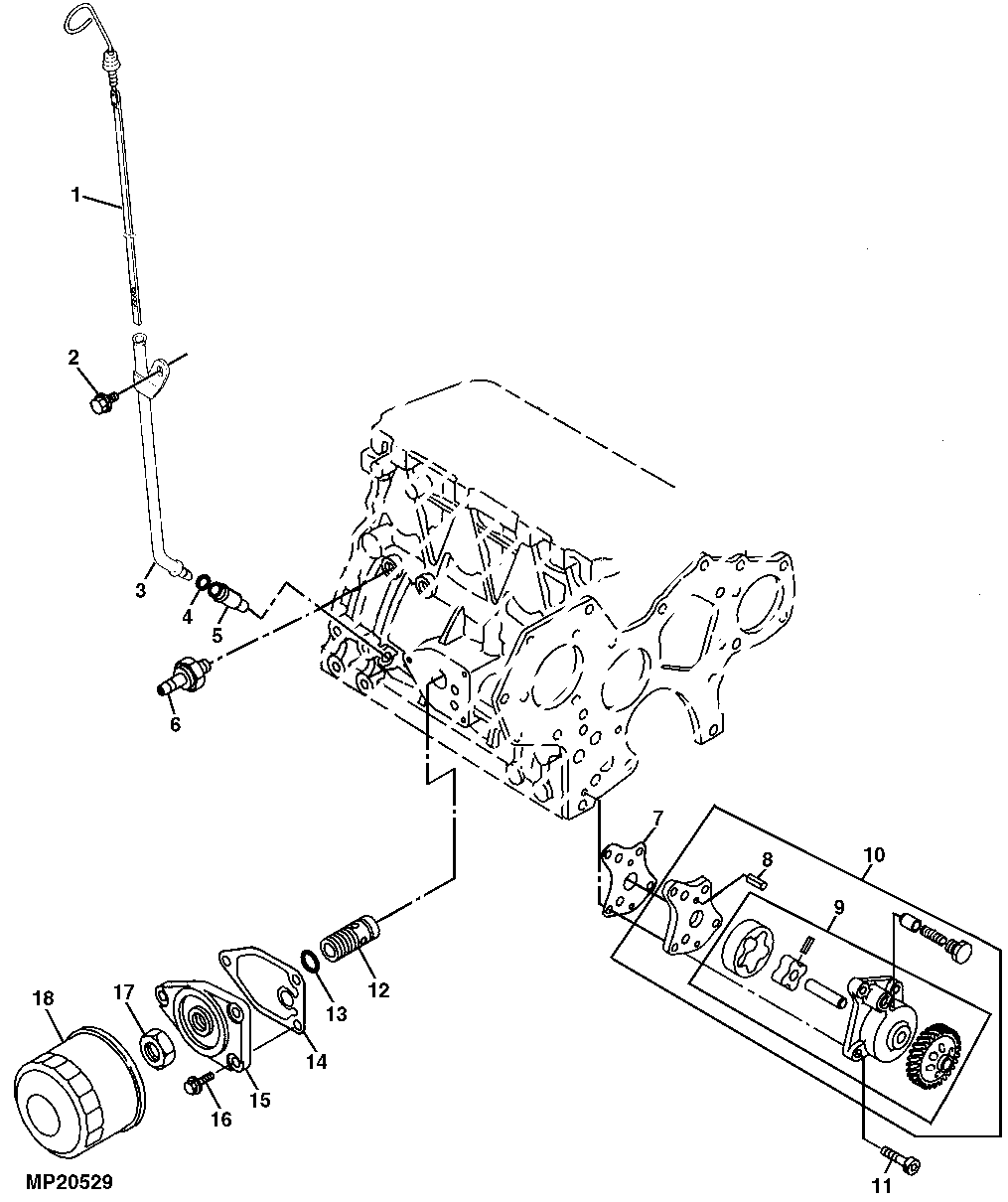 1
2
3
4
5
6
7
8
10
9
12
13
14
15
16
17
18
11
MP20529