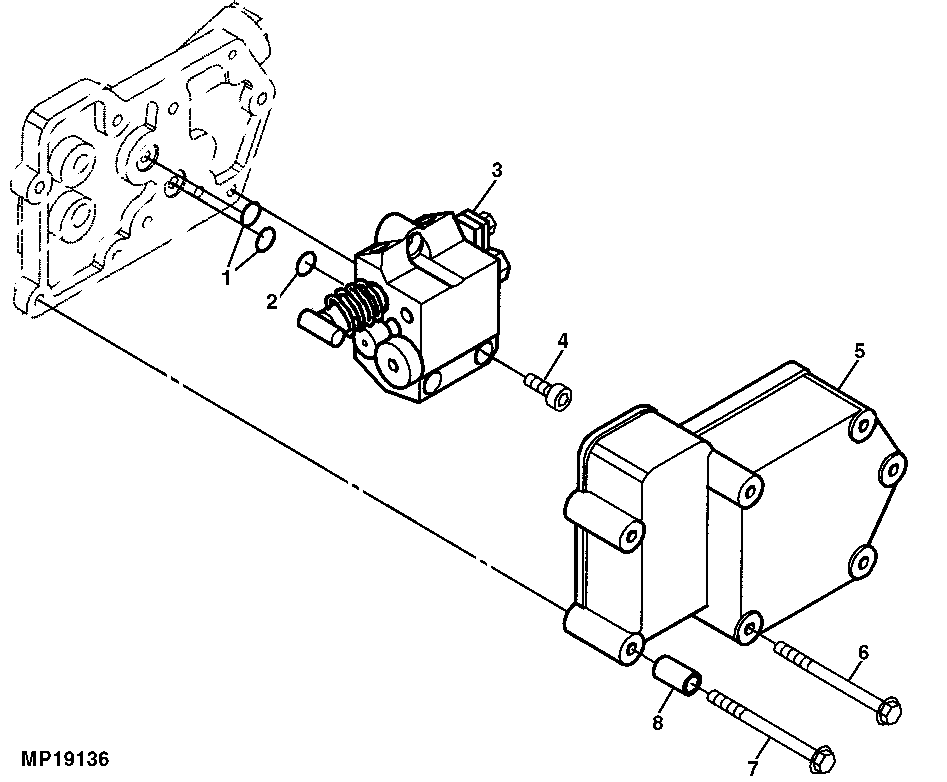 3
1
2
4
5
6
8
7
MP19136